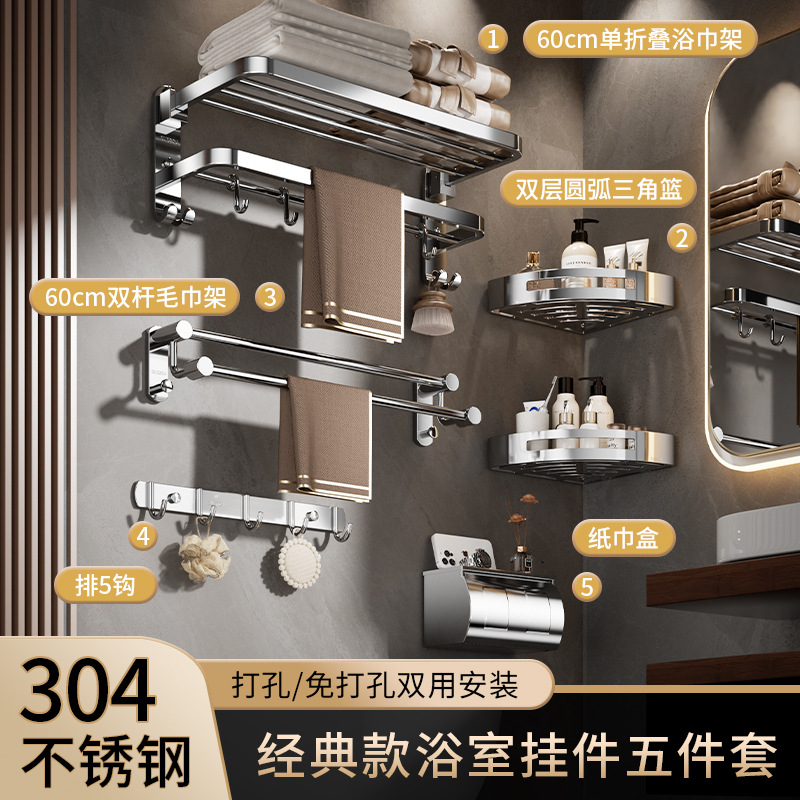 1 60cm单折叠浴巾架

双层圆弧三角篮

2

60cm双杆毛巾架 3

4

排5钩

纸巾盒

5

304
不锈钢

打孔/免打孔双用安装

经典款浴室挂件五件套