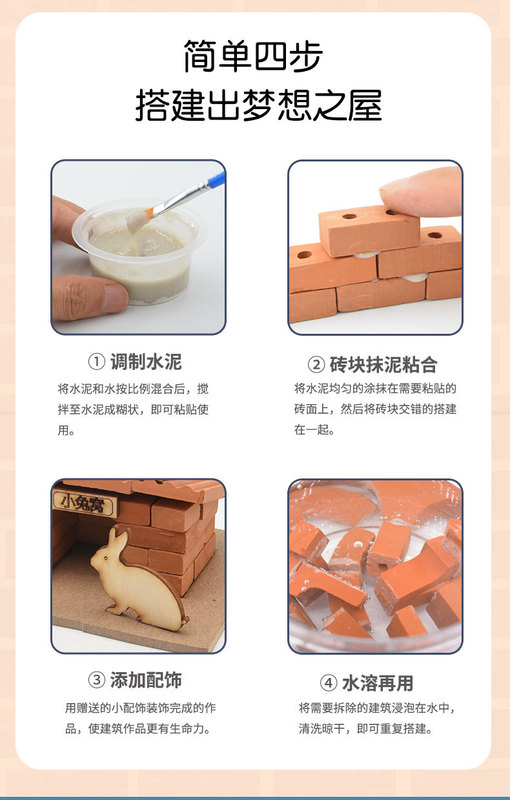 简单四步
搭建出梦想之屋

① 调制水泥

将水泥和水按比例混合后，搅拌至水泥成糊状，即可粘贴使用。

② 砖块抹泥粘合

将水泥均匀的涂抹在需要粘贴的砖面上，然后将砖块交错的搭建在一起。

小兔窝

③ 添加配饰

用赠送的小配饰装饰完成的作品，使建筑作品更有生命力。

④ 水溶再用

将需要拆除的建筑浸泡在水中，清洗晾干，即可重复搭建。