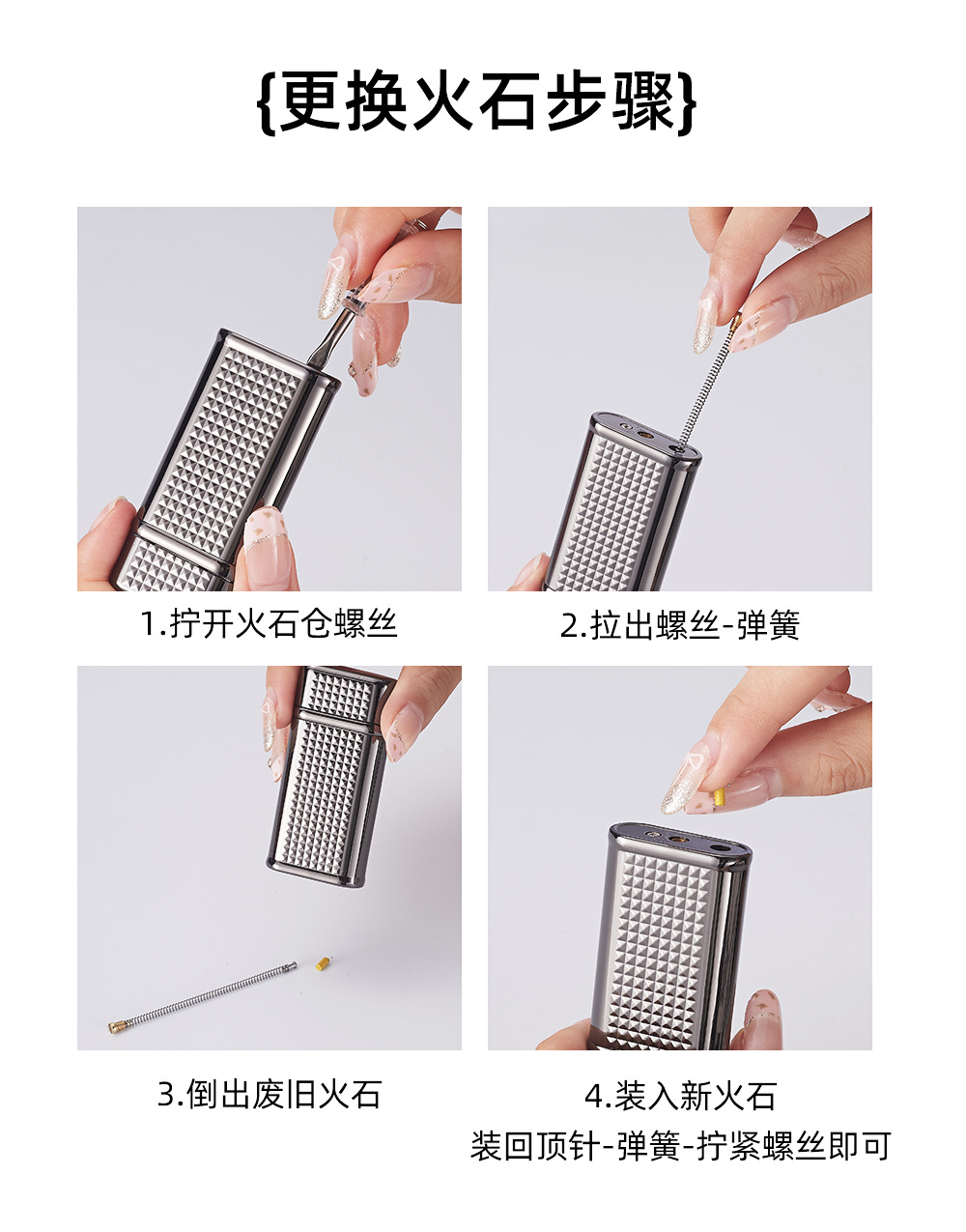 {更换火石步骤}

1.拧开火石仓螺丝

2.拉出螺丝-弹簧

3.倒出废旧火石

4.装入新火石
装回顶针-弹簧-拧紧螺丝即可