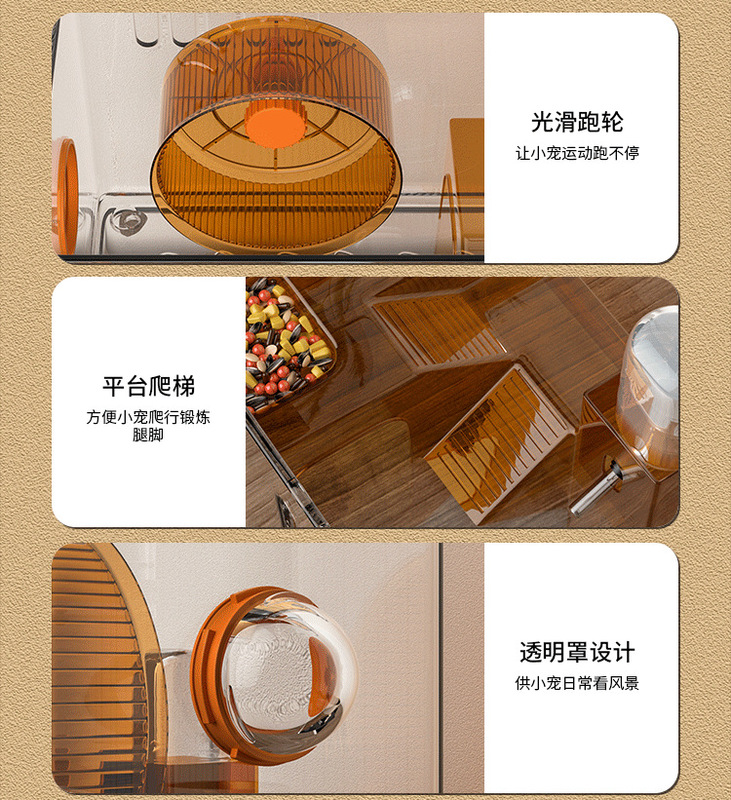 光滑跑轮

让小宠运动跑不停

平台爬梯

方便小宠爬行锻炼腿脚

透明罩设计

供小宠日常看风景