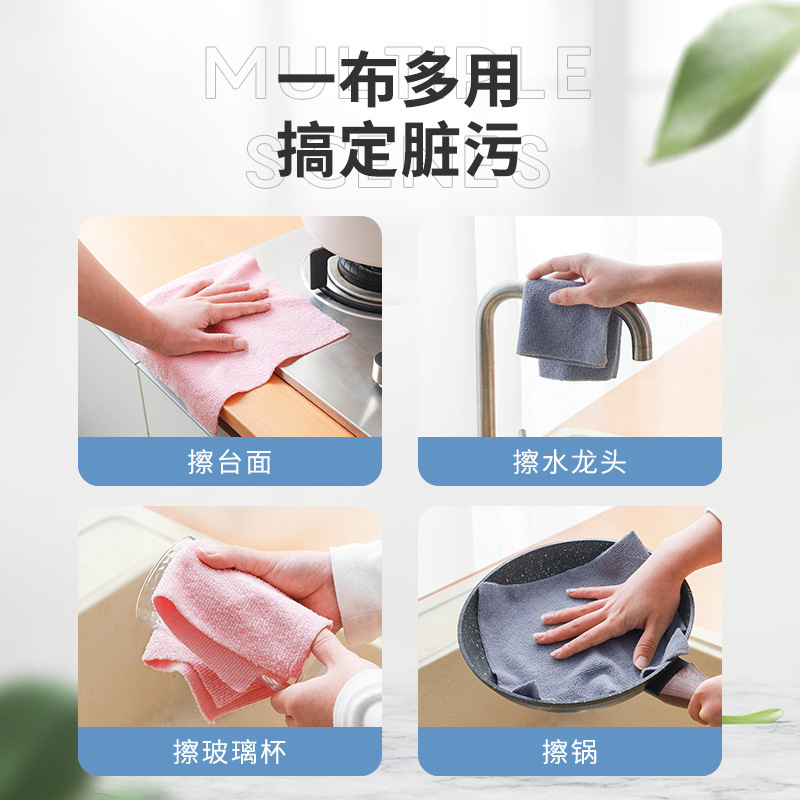 MULTIPLE SCENES
一布多用
搞定脏污

擦台面

擦水龙头

擦玻璃杯

擦锅