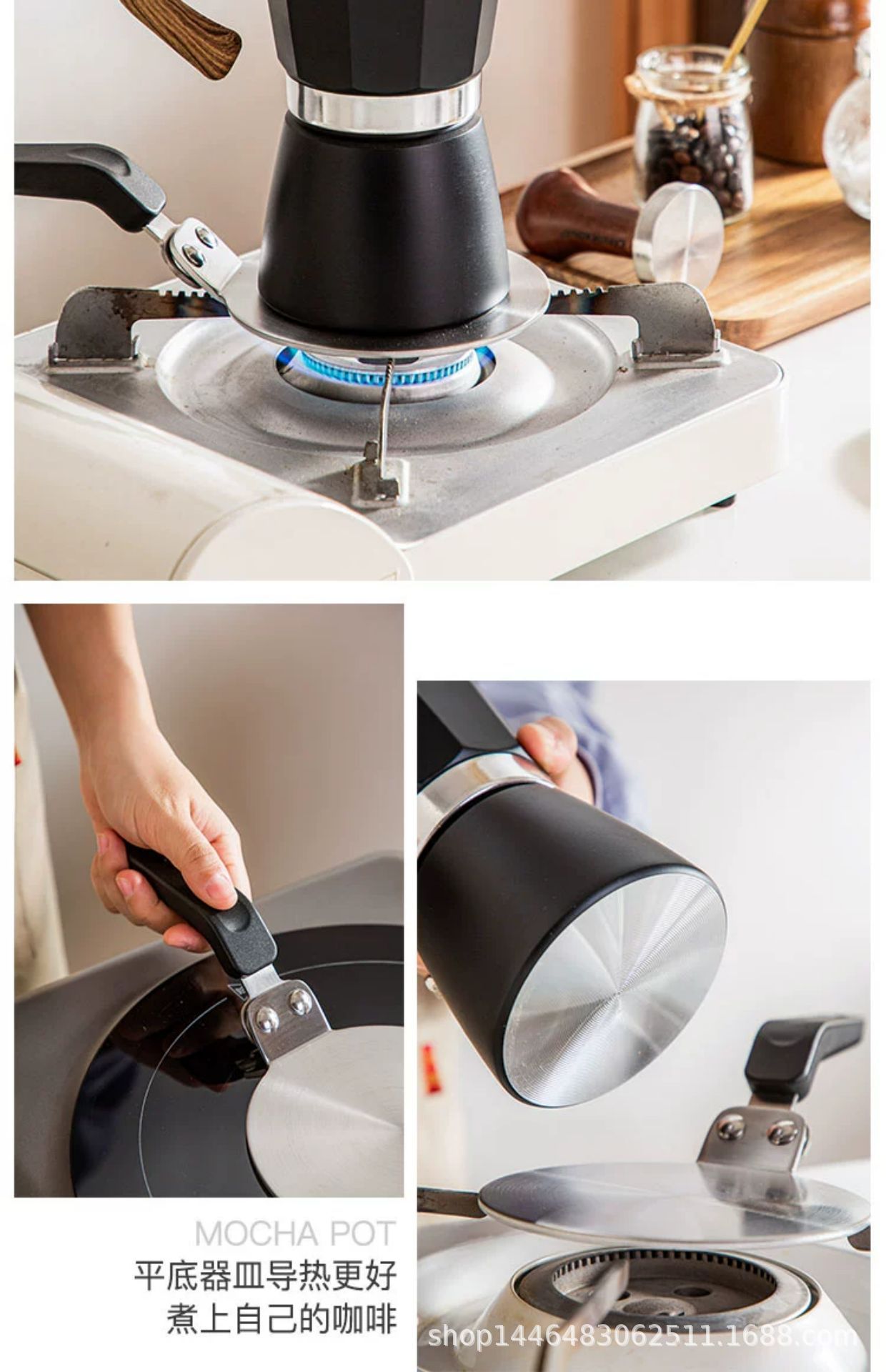 MOCHA POT
平底器皿导热更好
煮上自己的咖啡

shop1446483062511.1688.com