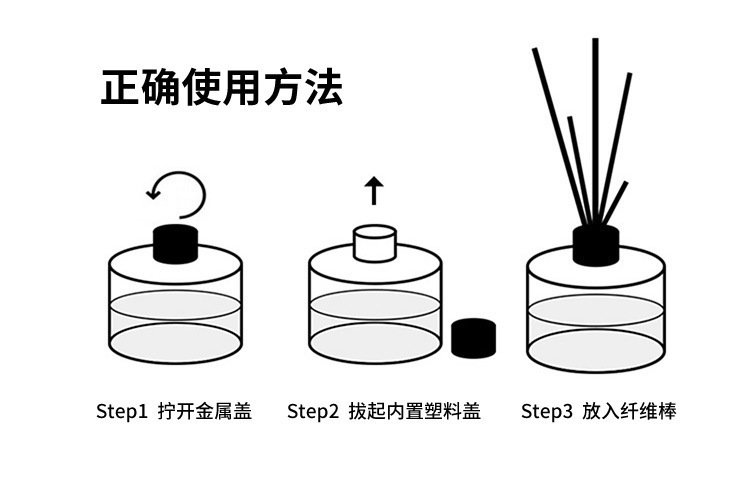 正确使用方法

Step1 拧开金属盖

Step2 拔起内置塑料盖

Step3 放入纤维棒