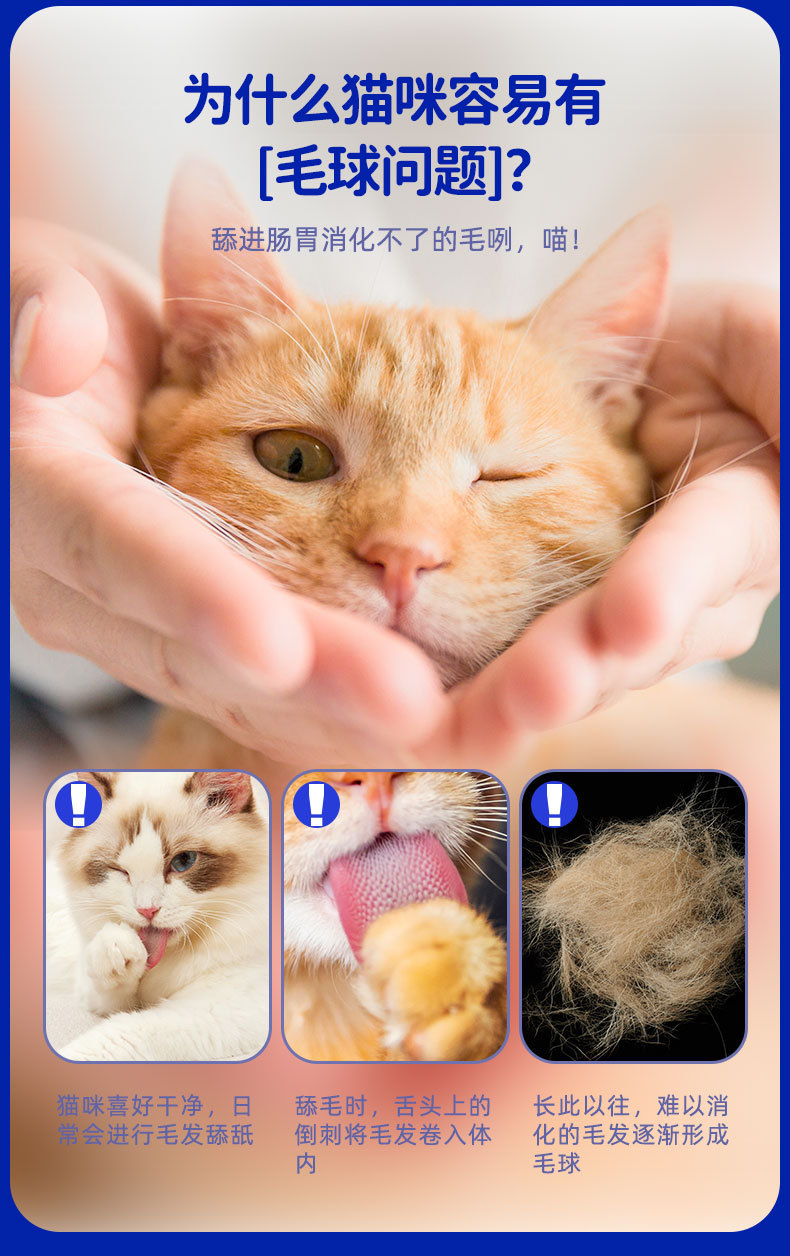 为什么猫咪容易有
[毛球问题]?

舔进肠胃消化不了的毛咧，喵！

!

!

!

猫咪喜好干净，日常会进行毛发舔舐

舔毛时，舌头上的倒刺将毛发卷入体内

长此以往，难以消化的毛发逐渐形成毛球