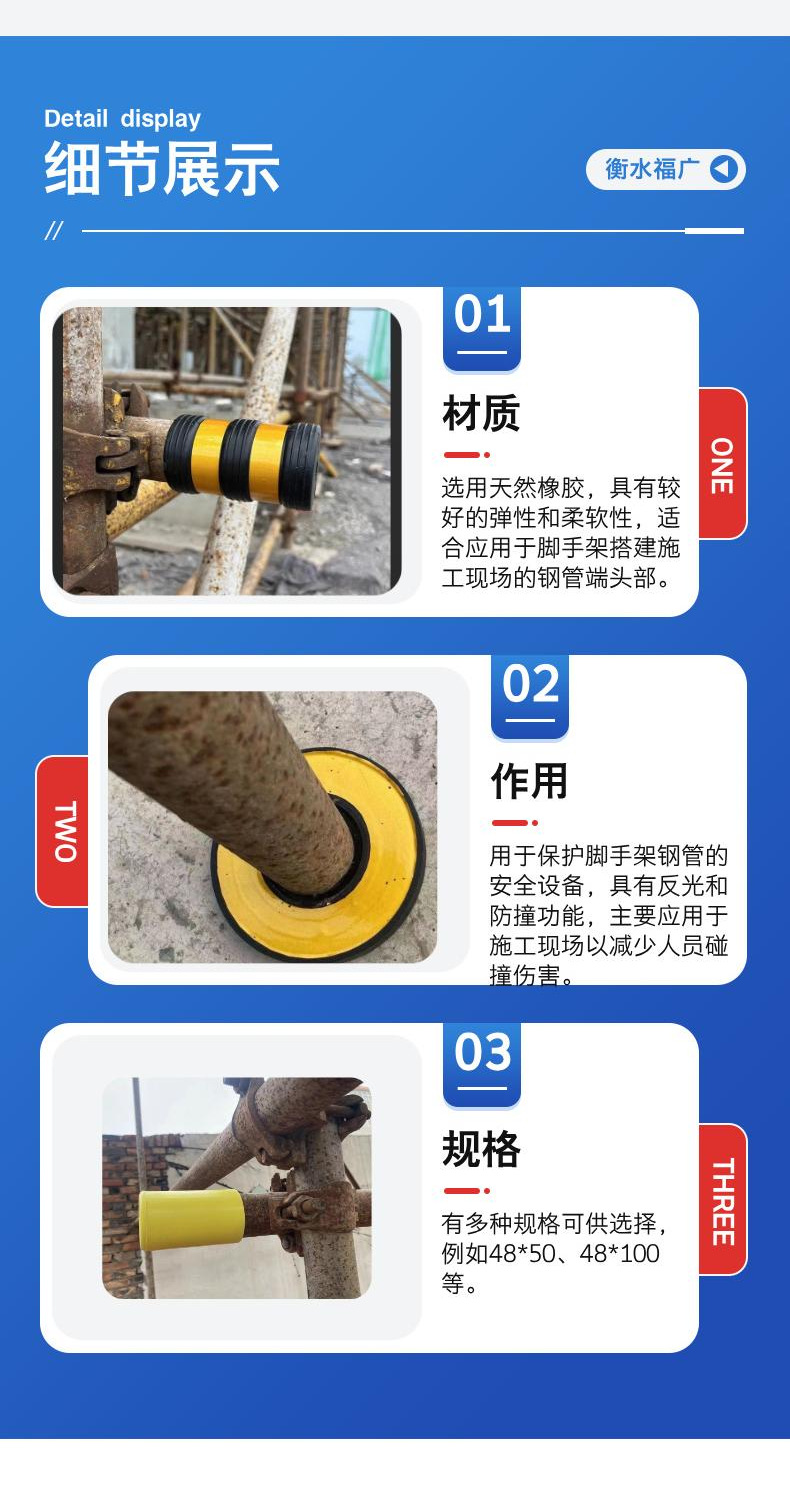 Detail display
细节展示

衡水福广

//

01
材质
选用天然橡胶，具有较好的弹性和柔软性，适合应用于脚手架搭建施工现场的钢管端头部。

ONE

02
作用
用于保护脚手架钢管的安全设备，具有反光和防撞功能，主要应用于施工现场以减少人员碰撞伤害。

TWO

03
规格
有多种规格可供选择，例如48*50、48*100等。

THREE