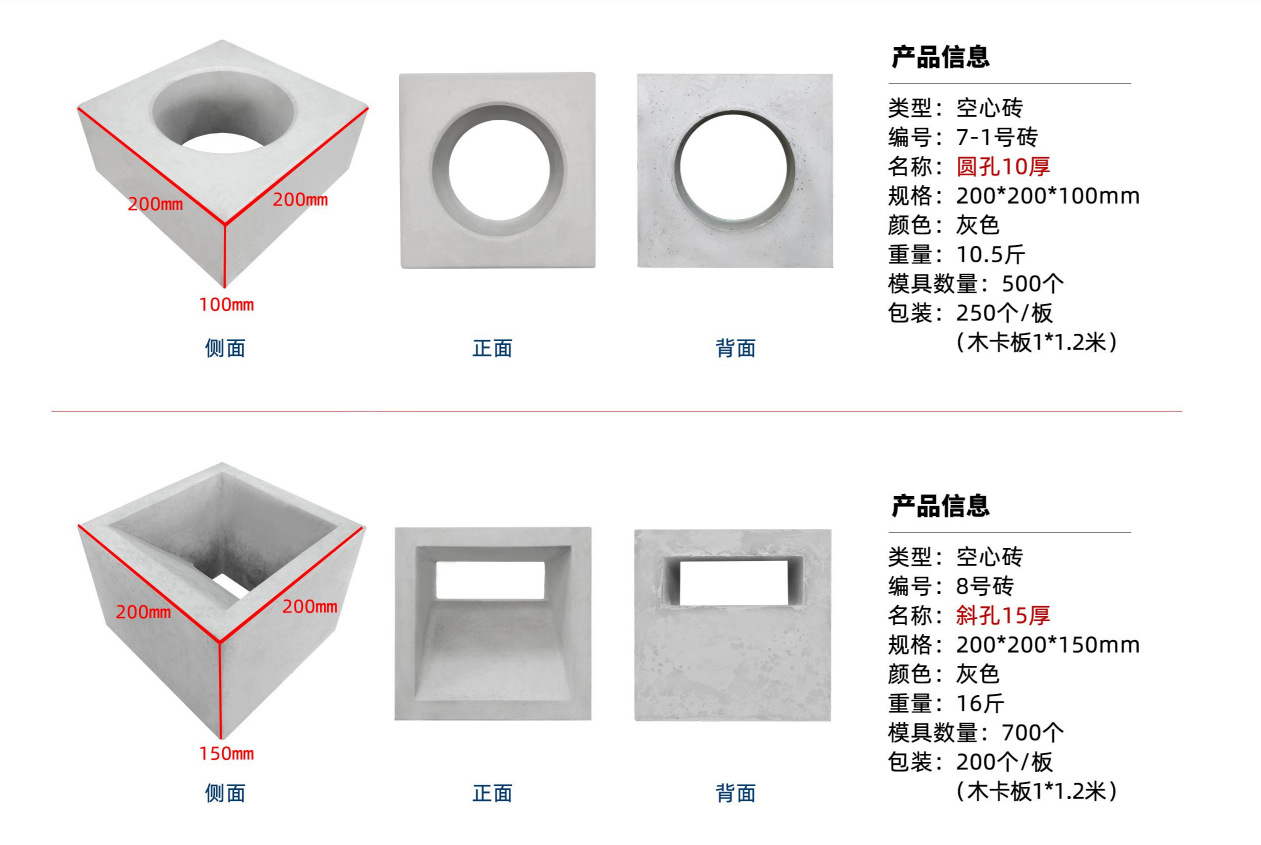 200mm
200mm
100mm
侧面

正面

背面

产品信息

类型：空心砖
编号：7-1号砖
名称：圆孔10厚
规格：200*200*100mm
颜色：灰色
重量：10.5斤
模具数量：500个
包装：250个/板
（木卡板1*1.2米）

200mm
200mm
150mm
侧面

正面

背面

产品信息

类型：空心砖
编号：8号砖
名称：斜孔15厚
规格：200*200*150mm
颜色：灰色
重量：16斤
模具数量：700个
包装：200个/板
（木卡板1*1.2米）