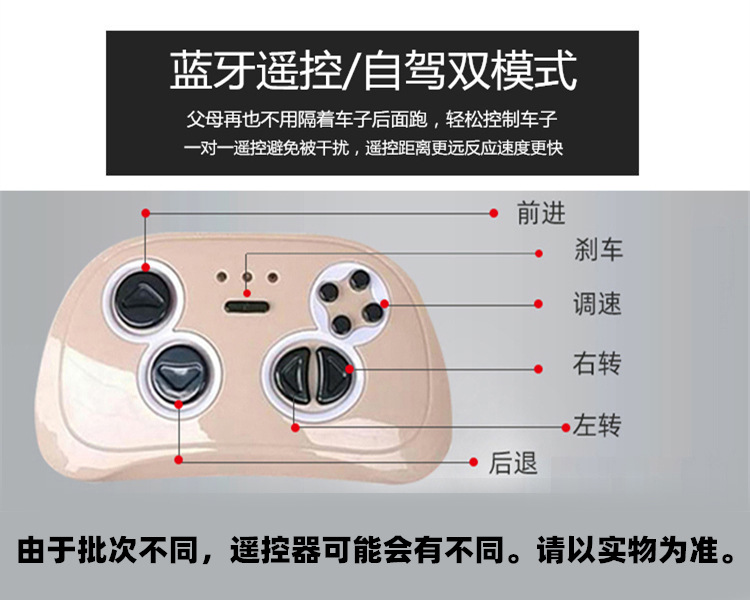 蓝牙遥控/自驾双模式

父母再也不用隔着车子后面跑，轻松控制车子
一对一遥控避免被干扰，遥控距离更远反应速度更快

前进
刹车
调速
右转
左转
后退

由于批次不同，遥控器可能会有不同。请以实物为准。