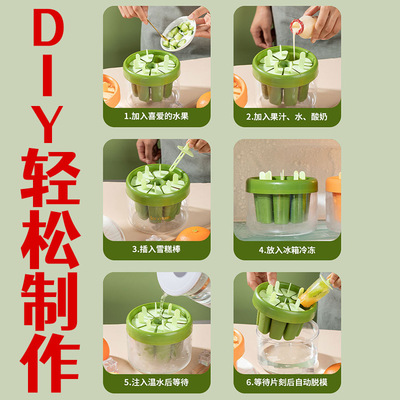 DIY轻松制作

1.加入喜爱的水果

2.加入果汁、水、酸奶

3.插入雪糕棒

4.放入冰箱冷冻

5.注入温水后等待

6.等待片刻后自动脱模