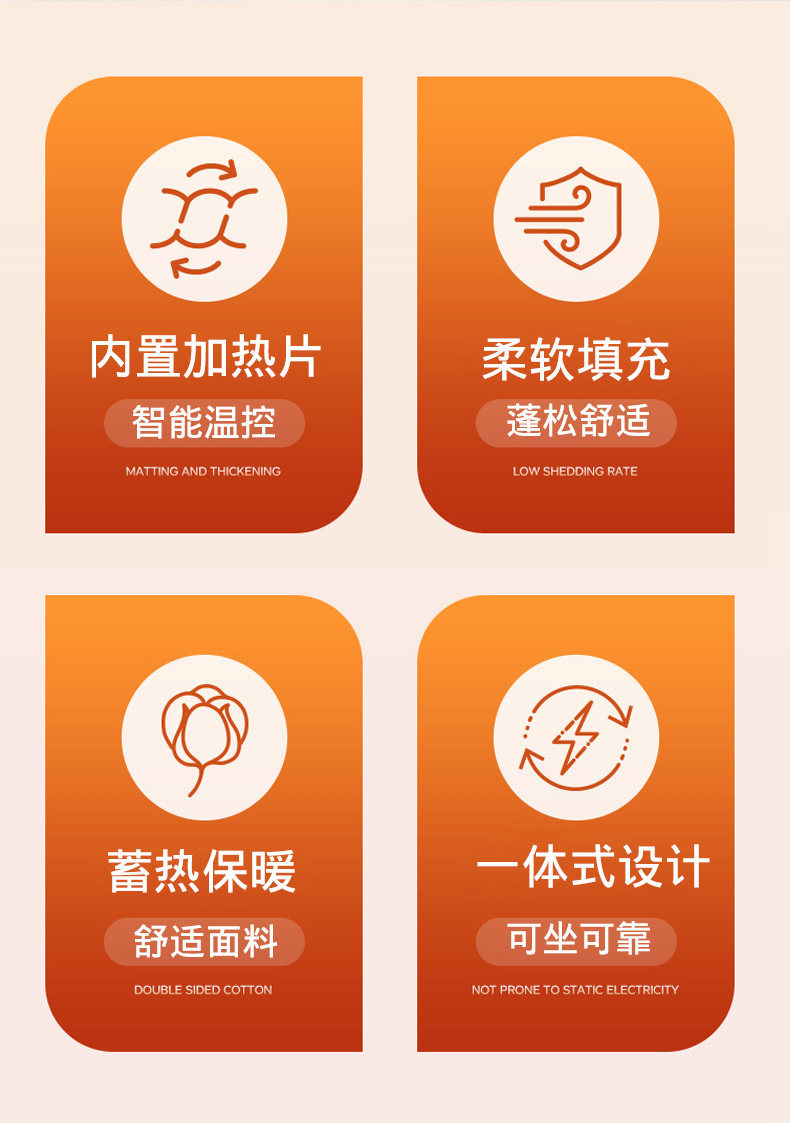 内置加热片

智能温控

MATTING AND THICKENING

柔软填充

蓬松舒适

LOW SHEDDING RATE

蓄热保暖

舒适面料

DOUBLE SIDED COTTON

一体式设计

可坐可靠

NOT PRONE TO STATIC ELECTRICITY