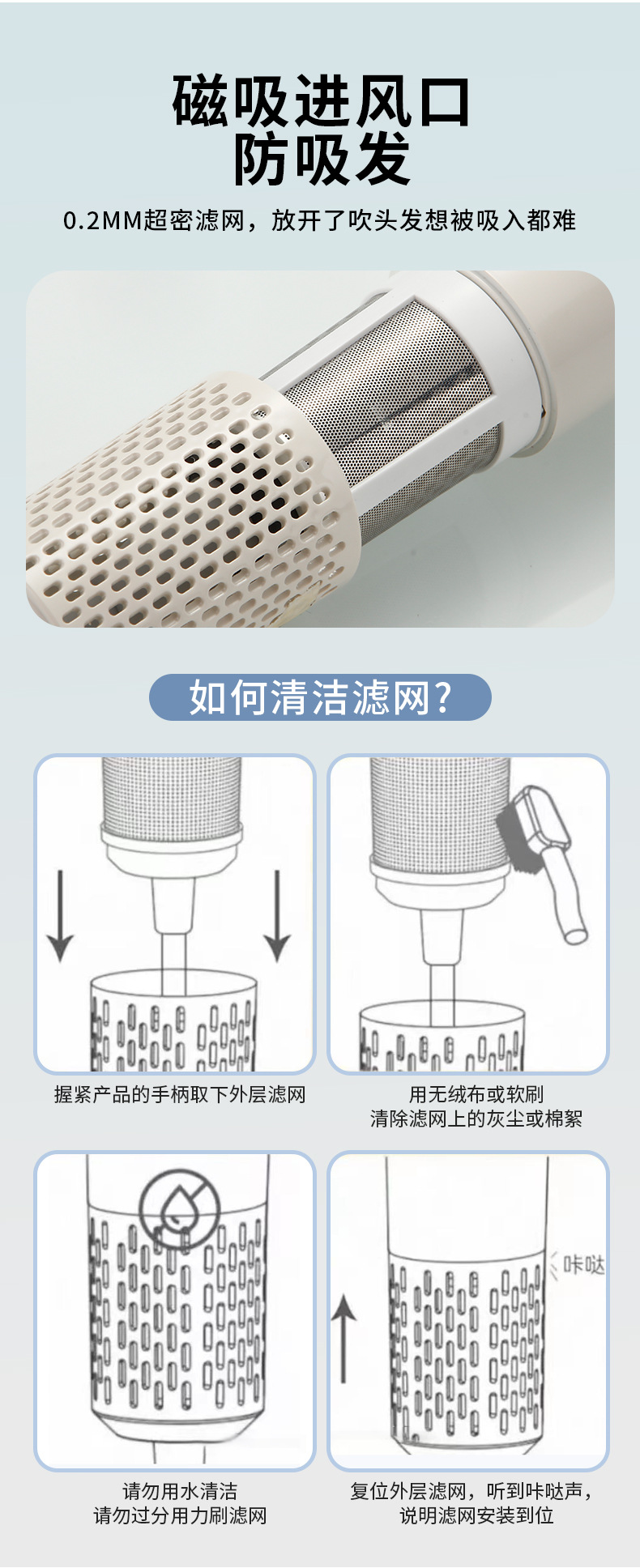 磁吸进风口
防吸发

0.2MM超密滤网，放开了吹头发想被吸入都难

如何清洁滤网?

握紧产品的手柄取下外层滤网

用无绒布或软刷
清除滤网上的灰尘或棉絮

请勿用水清洁
请勿过分用力刷滤网

咔哒

复位外层滤网，听到咔哒声，
说明滤网安装到位