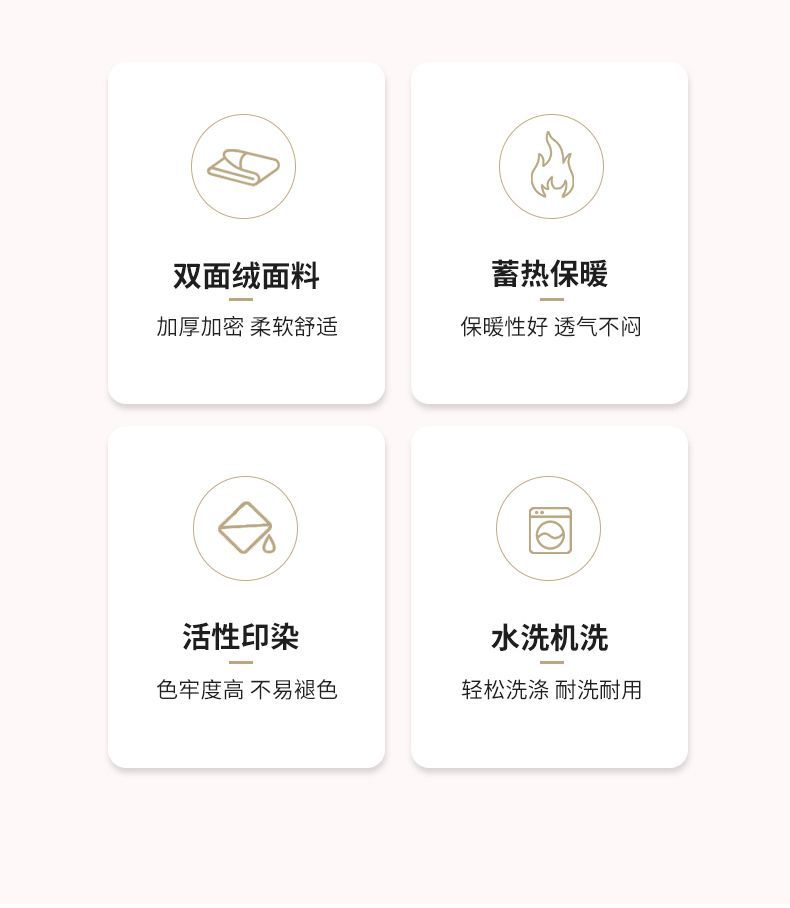 双面绒面料

加厚加密 柔软舒适

蓄热保暖

保暖性好 透气不闷

活性印染

色牢度高 不易褪色

水洗机洗

轻松洗涤 耐洗耐用