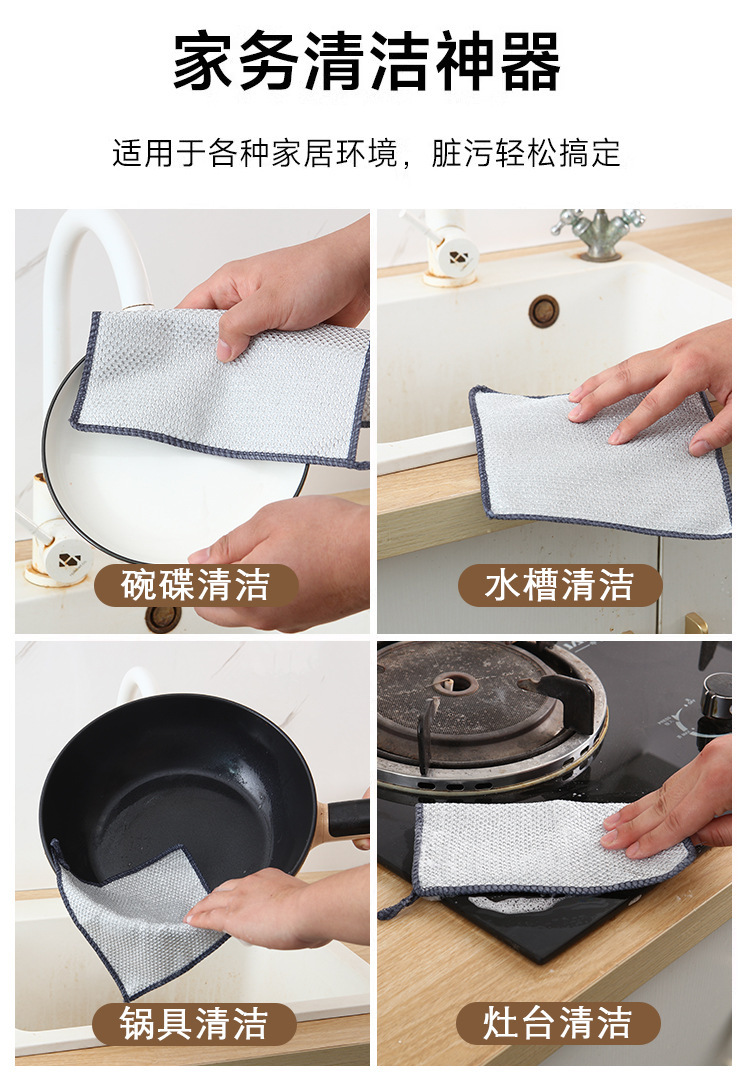 家务清洁神器

适用于各种家居环境，脏污轻松搞定

碗碟清洁

水槽清洁

锅具清洁

灶台清洁