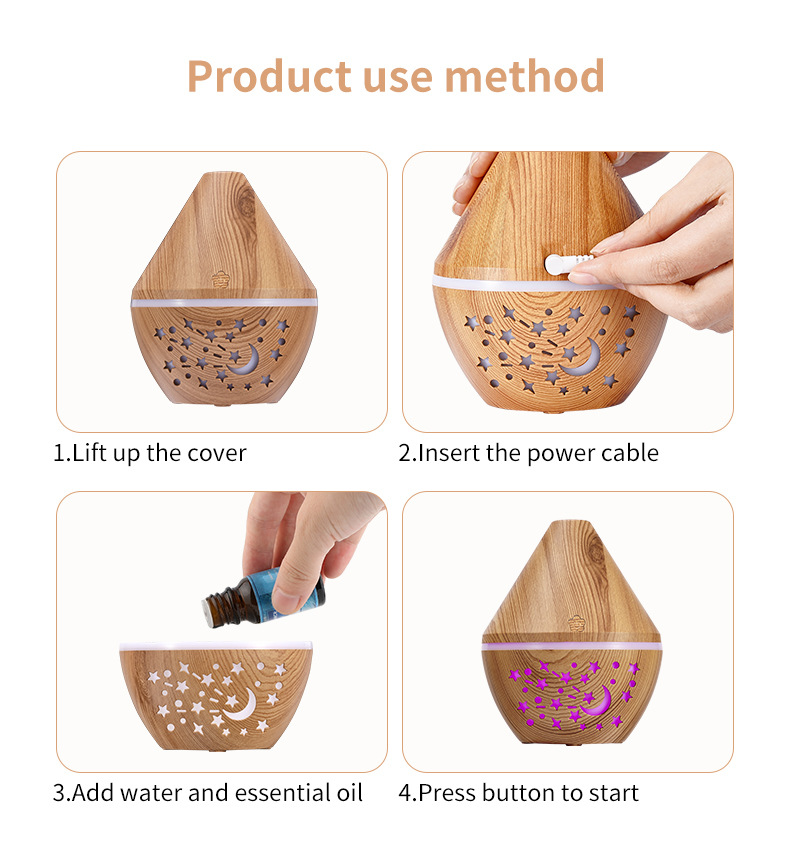 Product use method

1.Lift up the cover

2.Insert the power cable

3.Add water and essential oil

4.Press button to start