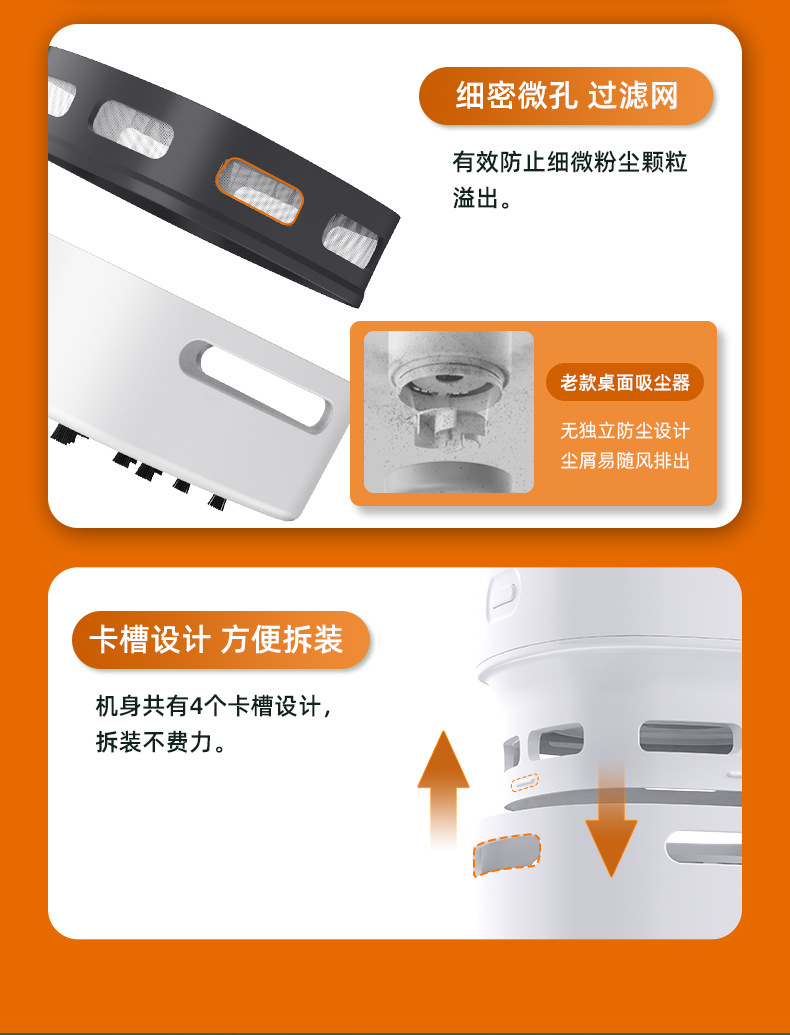 细密微孔 过滤网

有效防止细微粉尘颗粒溢出。

老款桌面吸尘器

无独立防尘设计
尘屑易随风排出

卡槽设计 方便拆装

机身共有4个卡槽设计，拆装不费力。