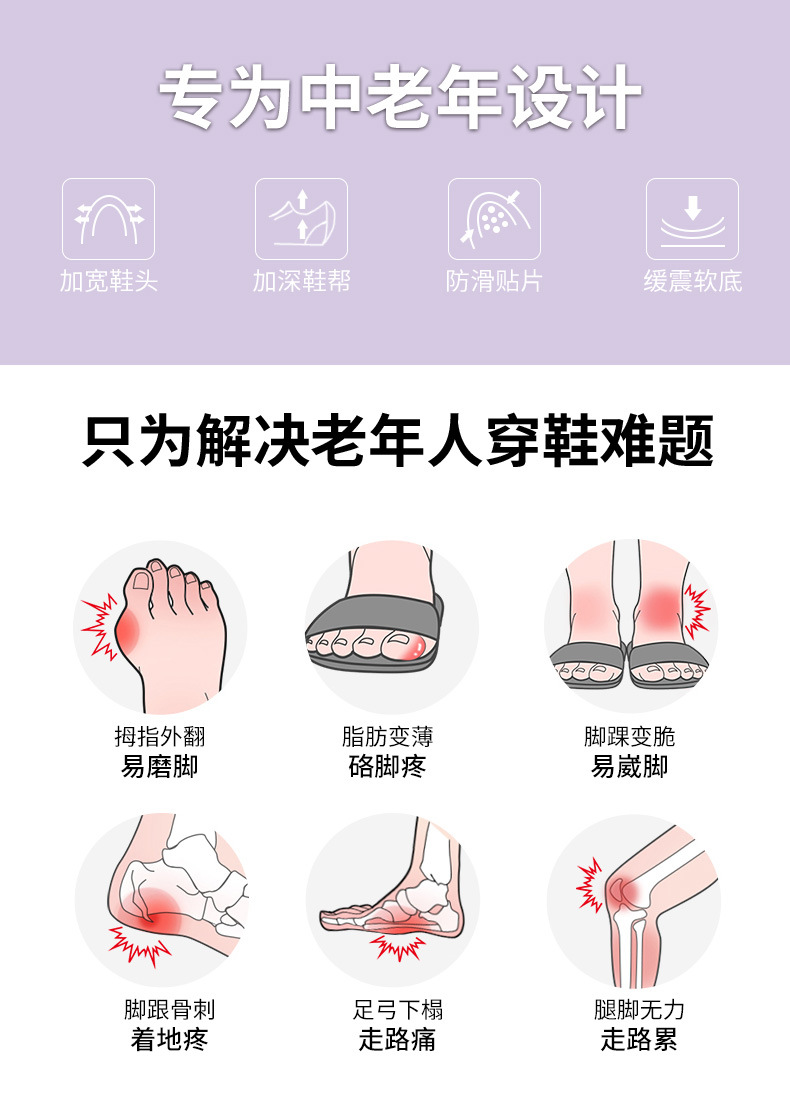 专为中老年设计

加宽鞋头

加深鞋帮

防滑贴片

缓震软底

只为解决老年人穿鞋难题

拇指外翻
易磨脚

脂肪变薄
硌脚疼

脚踝变脆
易崴脚

脚跟骨刺
着地疼

足弓下榻
走路痛

腿脚无力
走路累