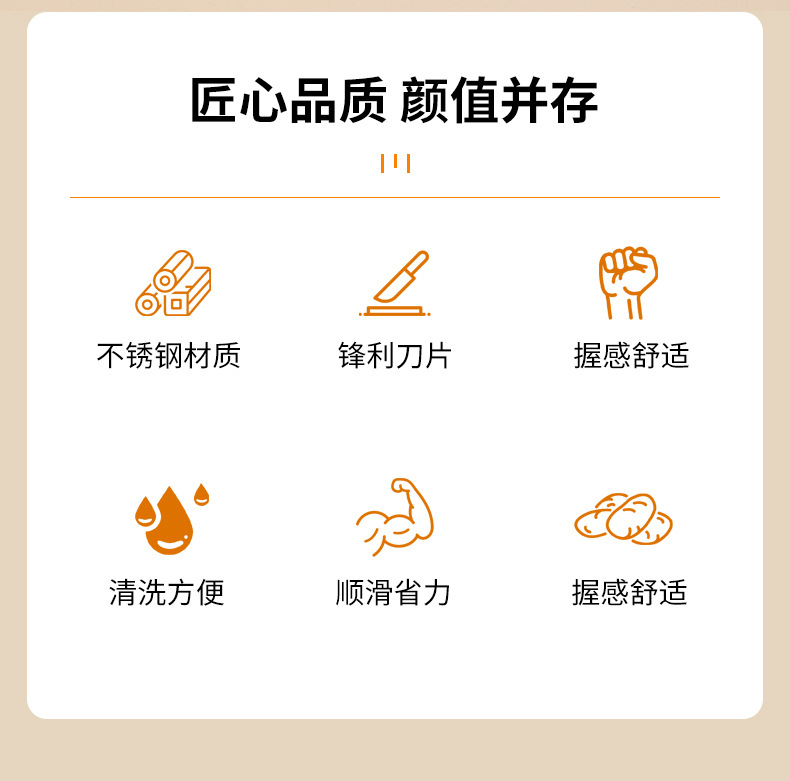 匠心品质 颜值并存

不锈钢材质

锋利刀片

握感舒适

清洗方便

顺滑省力

握感舒适