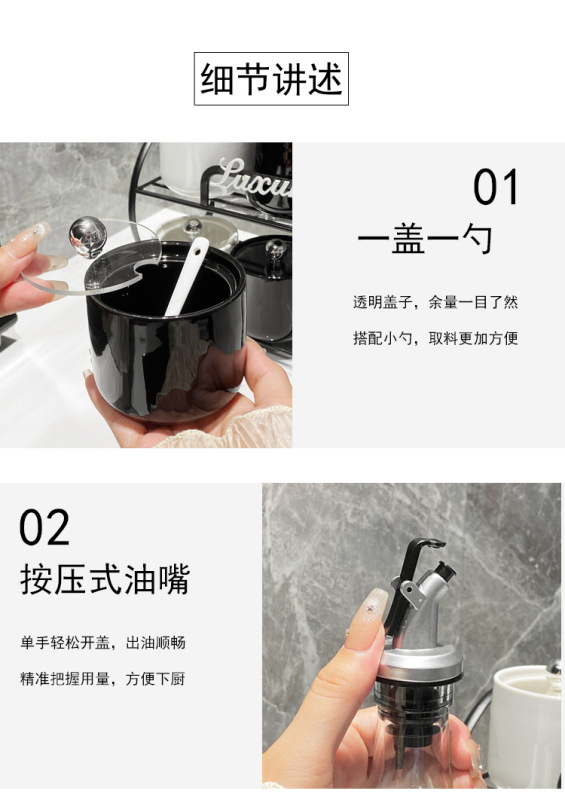 细节讲述

Luxu

01

一盖一勺

透明盖子，余量一目了然

搭配小勺，取料更加方便

02

按压式油嘴

单手轻松开盖，出油顺畅

精准把握用量，方便下厨