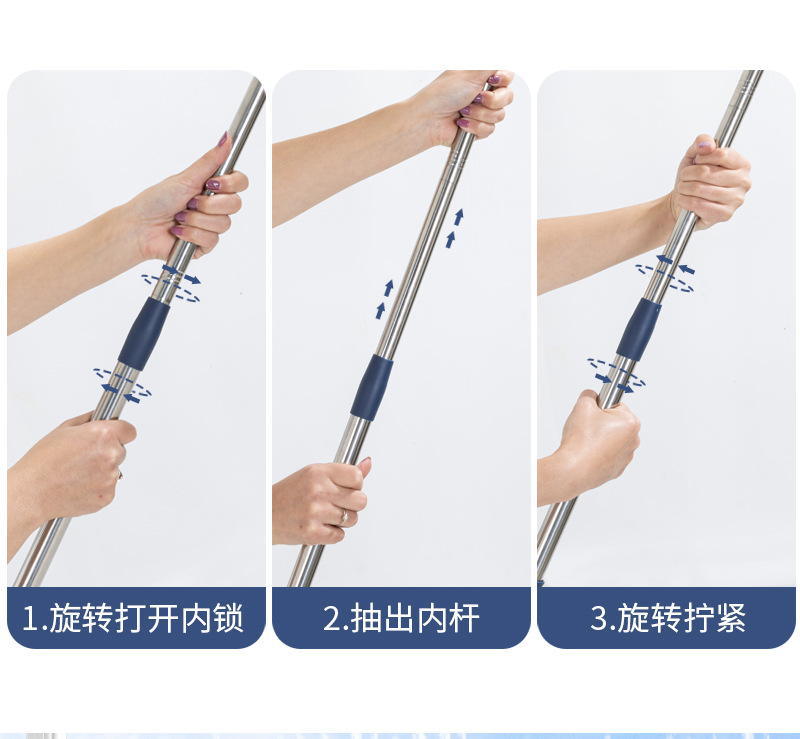 1.旋转打开内锁

2.抽出内杆

3.旋转拧紧