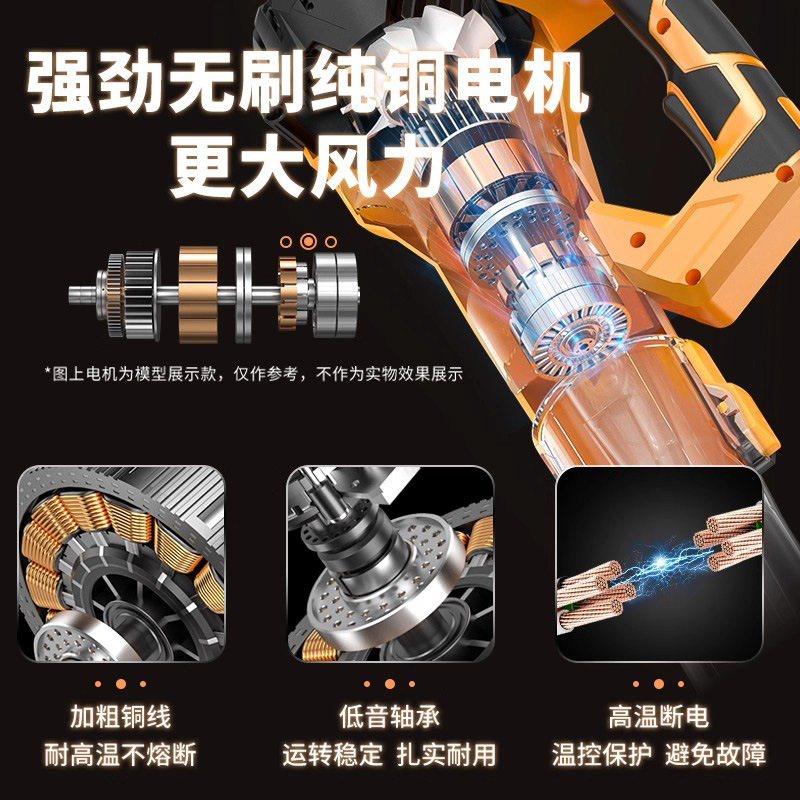 强劲无刷纯铜电机
更大风力

*图上电机为模型展示款，仅作参考，不作为实物效果展示

加粗铜线
耐高温不熔断

低音轴承
运转稳定 扎实耐用

高温断电
温控保护 避免故障