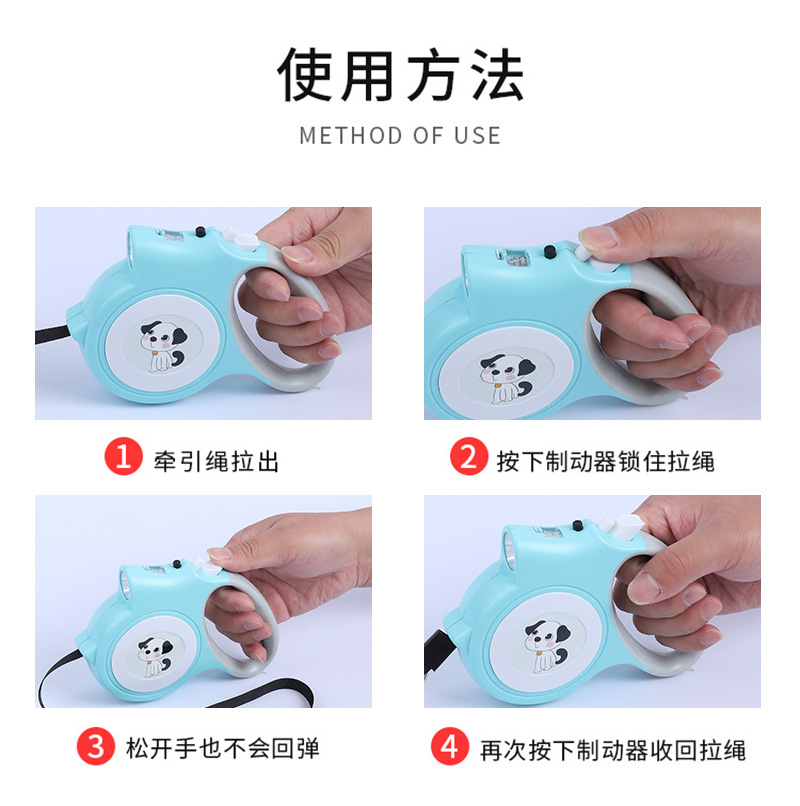 使用方法

METHOD OF USE

1 牵引绳拉出

2 按下制动器锁住拉绳

3 松开手也不会回弹

4 再次按下制动器收回拉绳