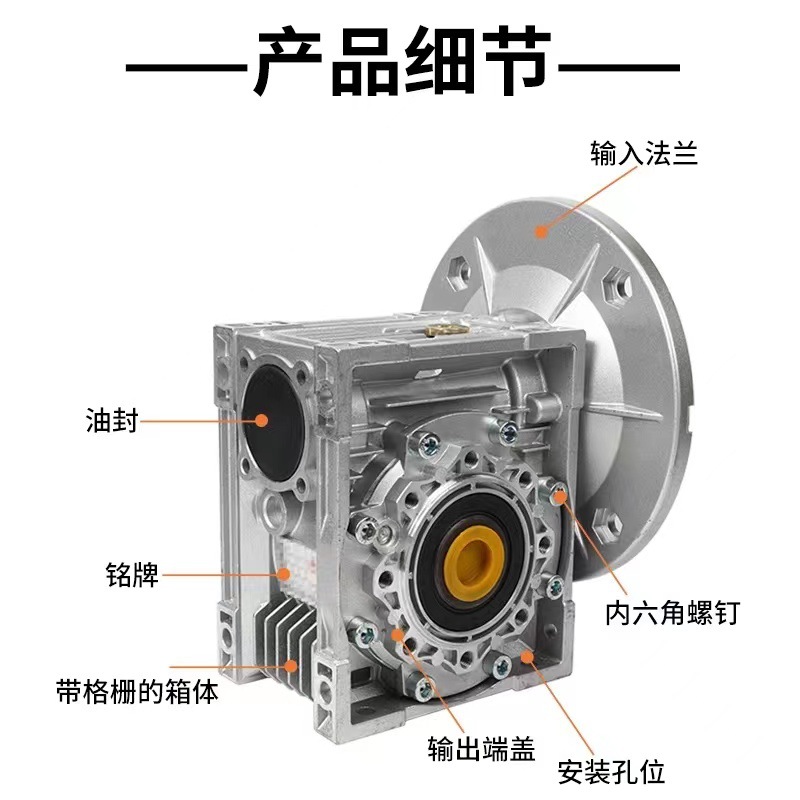 ——产品细节——

输入法兰

油封

铭牌

内六角螺钉

带格栅的箱体

输出端盖

安装孔位