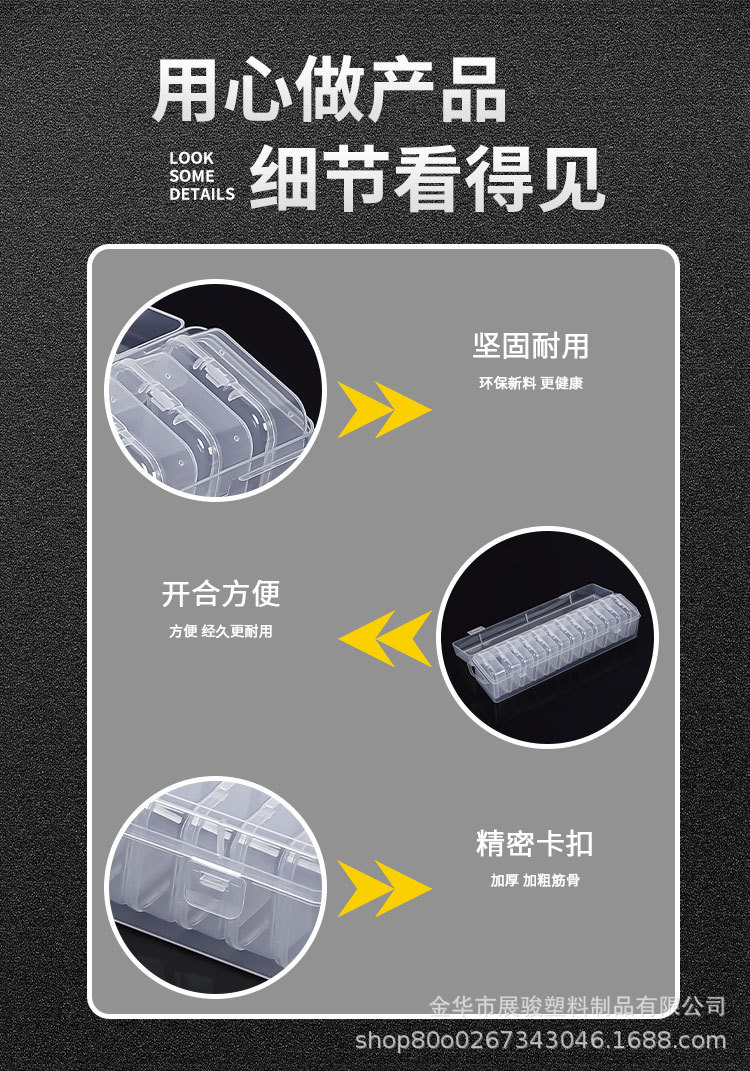 用心做产品

LOOK SOME DETAILS

细节看得见

坚固耐用

环保新料 更健康

开合方便

方便 经久更耐用

精密卡扣

加厚 加粗筋骨

金华市展骏塑料制品有限公司
shop80o0267343046.1688.com