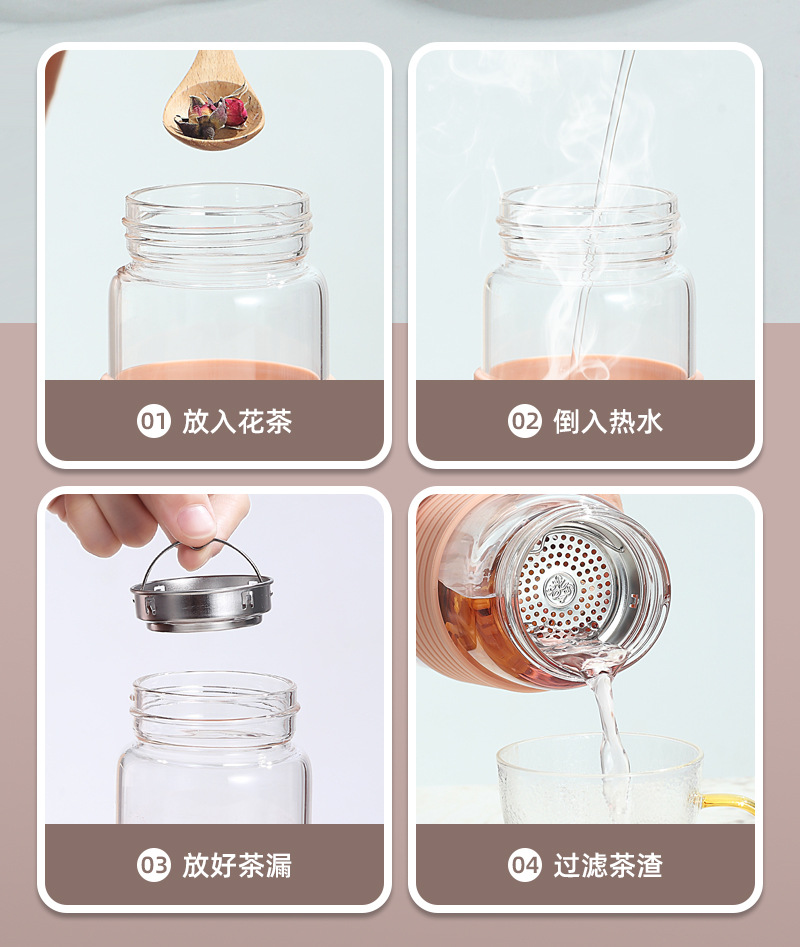 01 放入花茶

02 倒入热水

03 放好茶漏

04 过滤茶渣