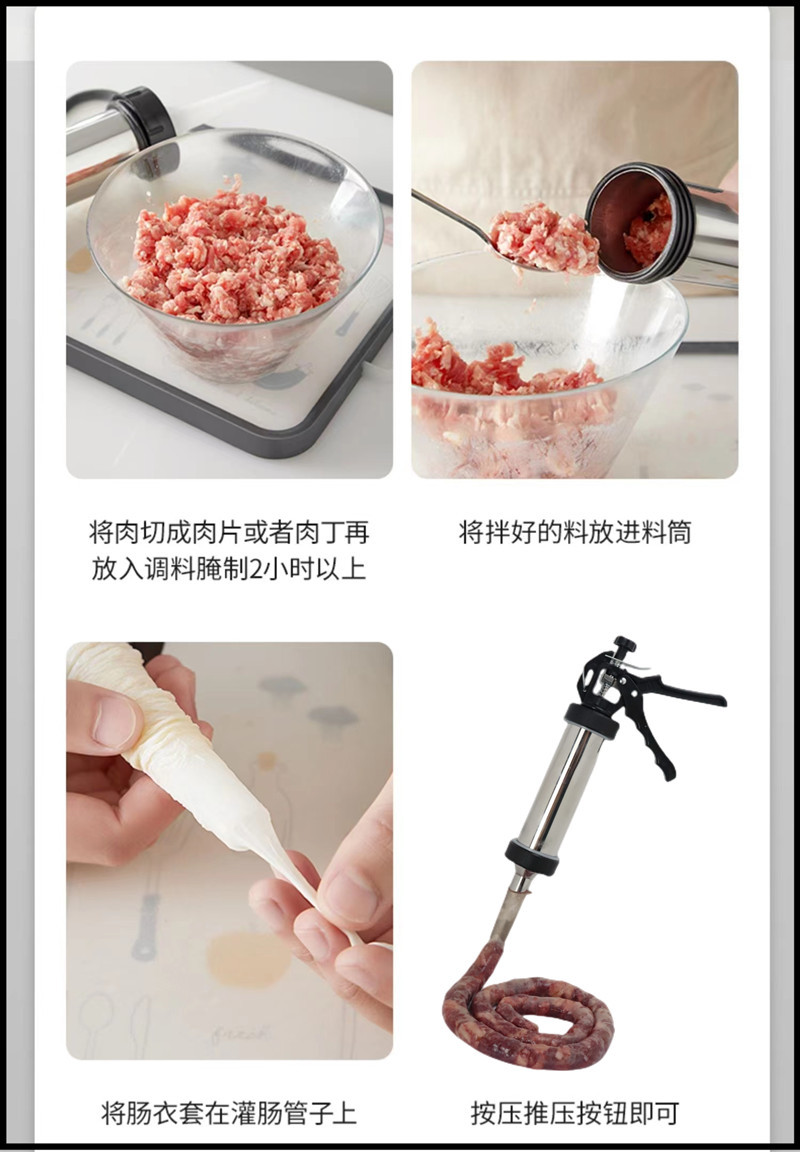 将肉切成肉片或者肉丁再放入调料腌制2小时以上

将拌好的料放进料筒

将肠衣套在灌肠管子上

按压推压按钮即可