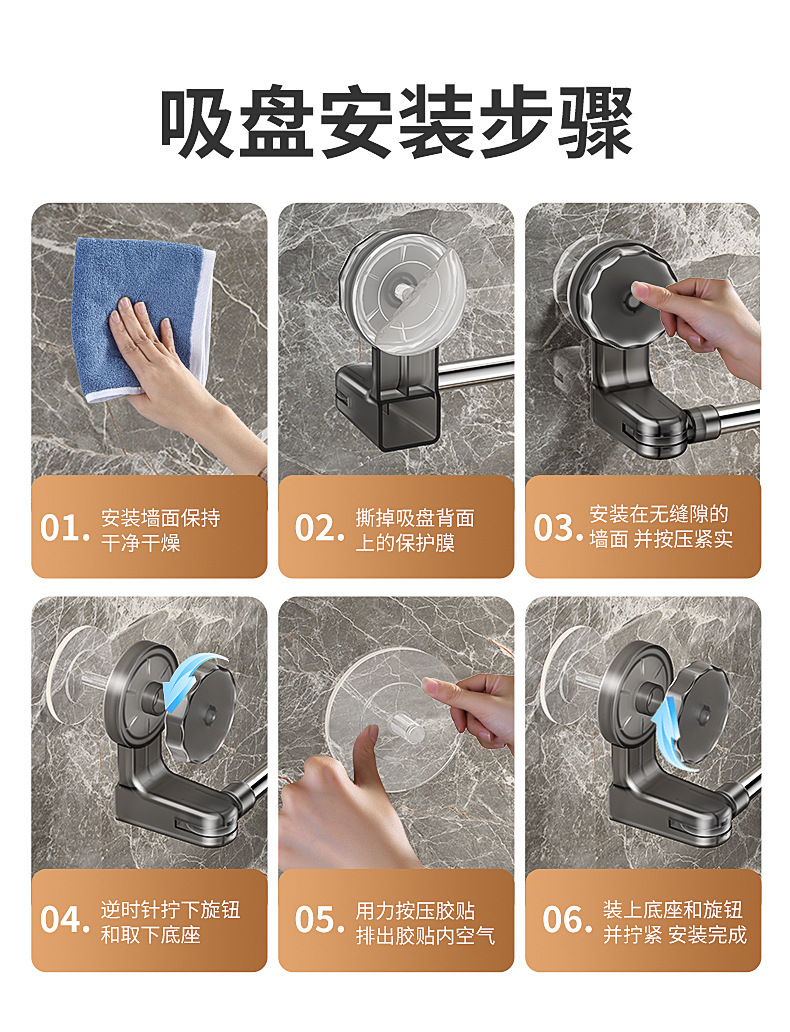 吸盘安装步骤

01. 安装墙面保持干净干燥

02. 撕掉吸盘背面上的保护膜

03. 安装在无缝隙的墙面 并按压紧实

04. 逆时针拧下旋钮和取下底座

05. 用力按压胶贴排出胶贴内空气

06. 装上底座和旋钮并拧紧 安装完成