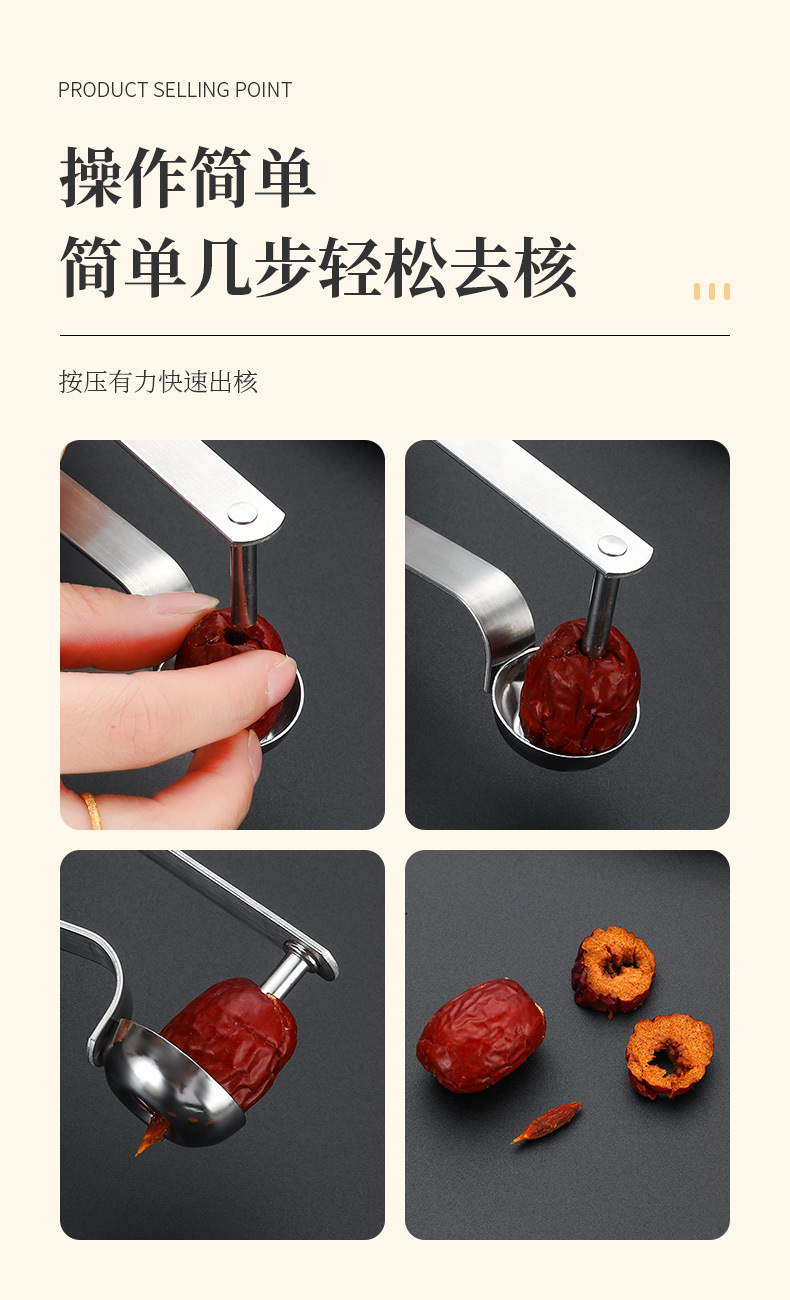 PRODUCT SELLING POINT

操作简单
简单几步轻松去核

按压有力快速出核