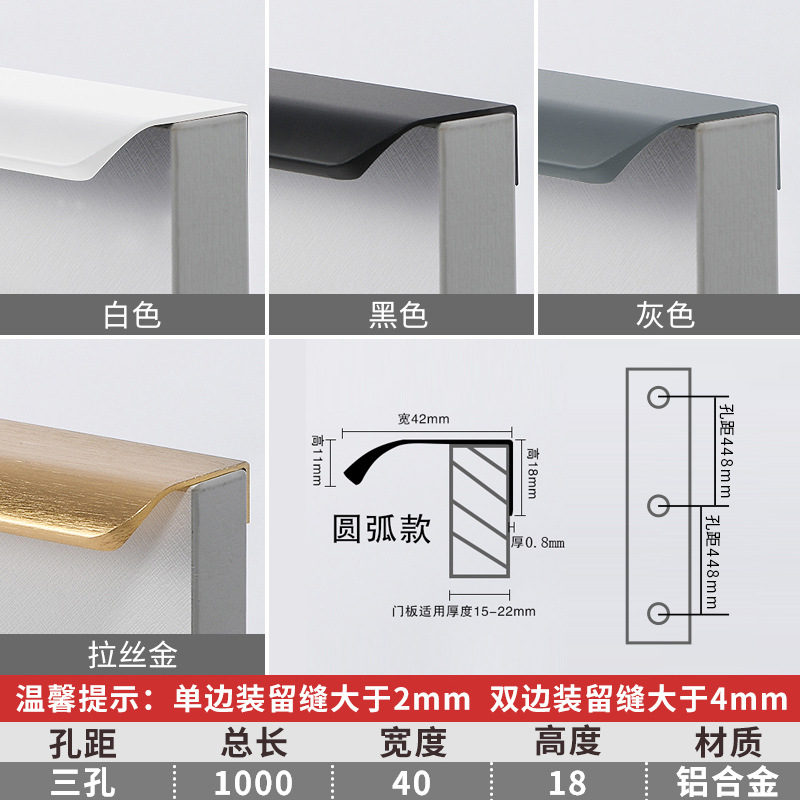 白色

黑色

灰色

拉丝金

宽42mm

高11mm

高18mm

圆弧款

厚0.8mm

门板适用厚度15-22mm

孔距448mm

孔距448mm

温馨提示：单边装留缝大于2mm 双边装留缝大于4mm

| 孔距 | 总长 | 宽度 | 高度 | 材质 |
|---|---|---|---|---|
| 三孔 | 1000 | 40 | 18 | 铝合金 |