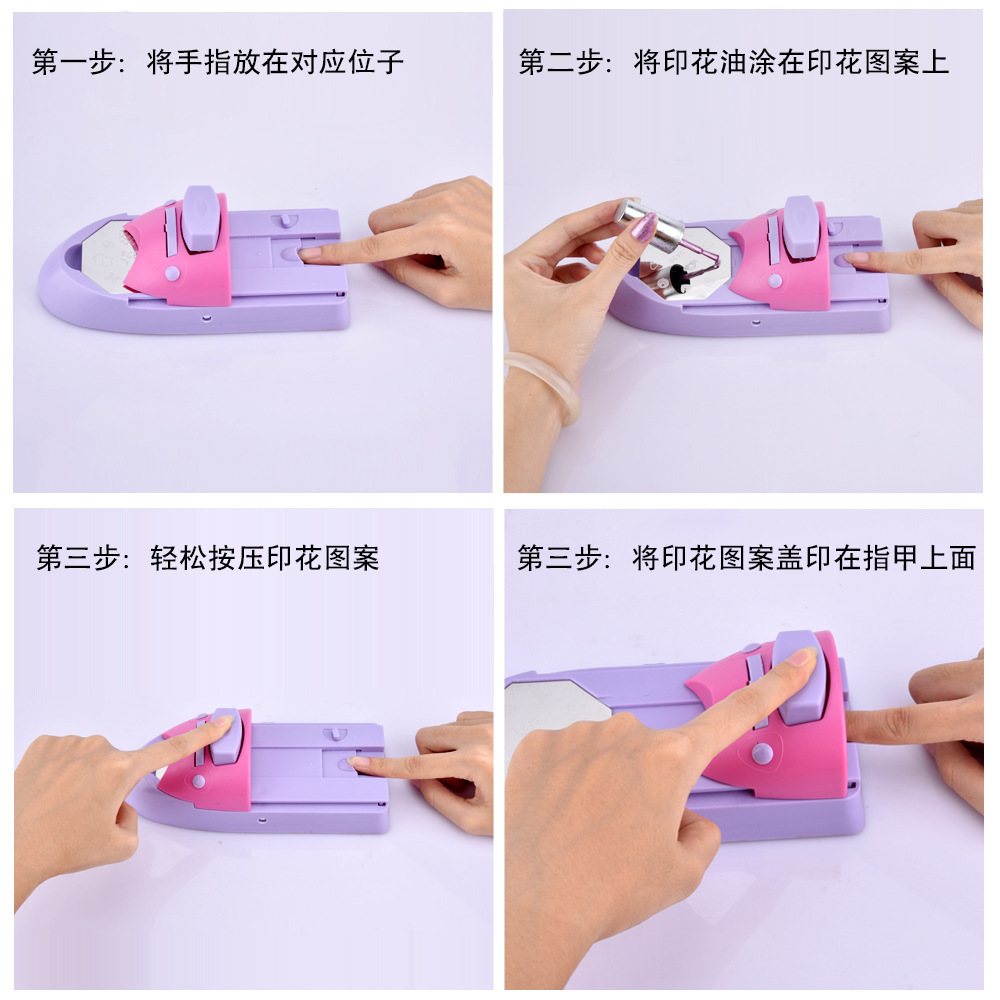 第一步：将手指放在对应位子

第二步：将印花油涂在印花图案上

第三步：轻松按压印花图案

第三步：将印花图案盖印在指甲上面