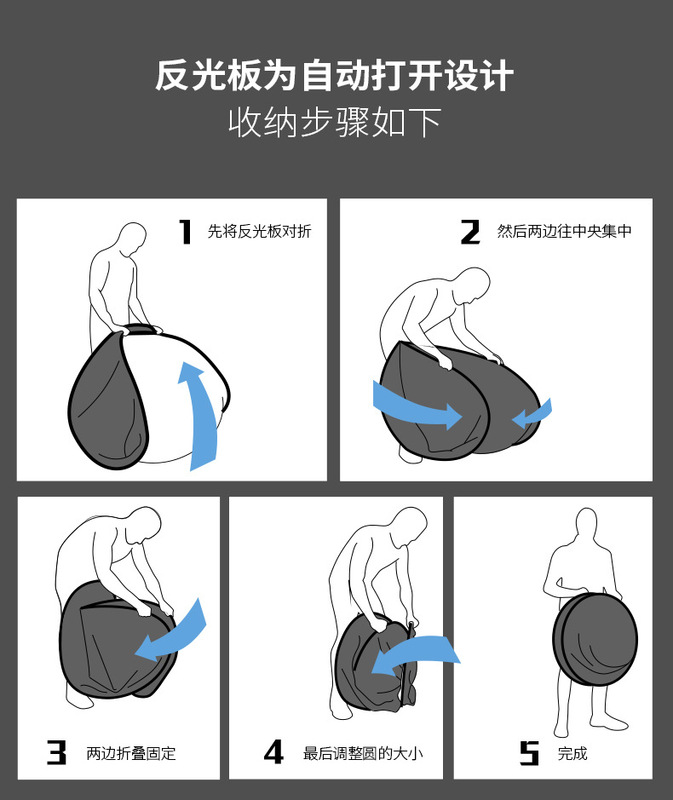 反光板为自动打开设计
收纳步骤如下

1 先将反光板对折

2 然后两边往中央集中

3 两边折叠固定

4 最后调整圆的大小

5 完成