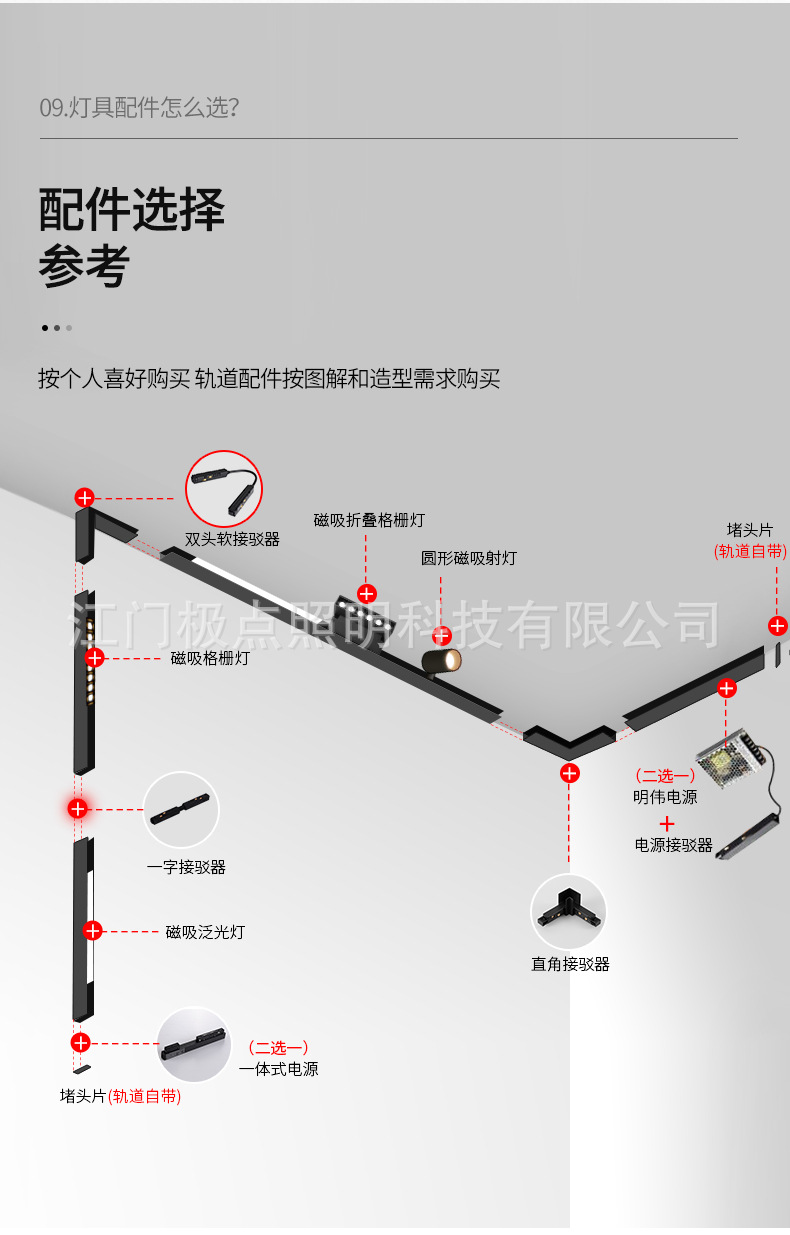 09.灯具配件怎么选?

配件选择
参考

按个人喜好购买 轨道配件按图解和造型需求购买

双头软接驳器

磁吸折叠格栅灯

圆形磁吸射灯

堵头片
(轨道自带)

江门极点照明科技有限公司

磁吸格栅灯

(二选一)
明伟电源
+
电源接驳器

一字接驳器

磁吸泛光灯

直角接驳器

(二选一)
一体式电源

堵头片(轨道自带)