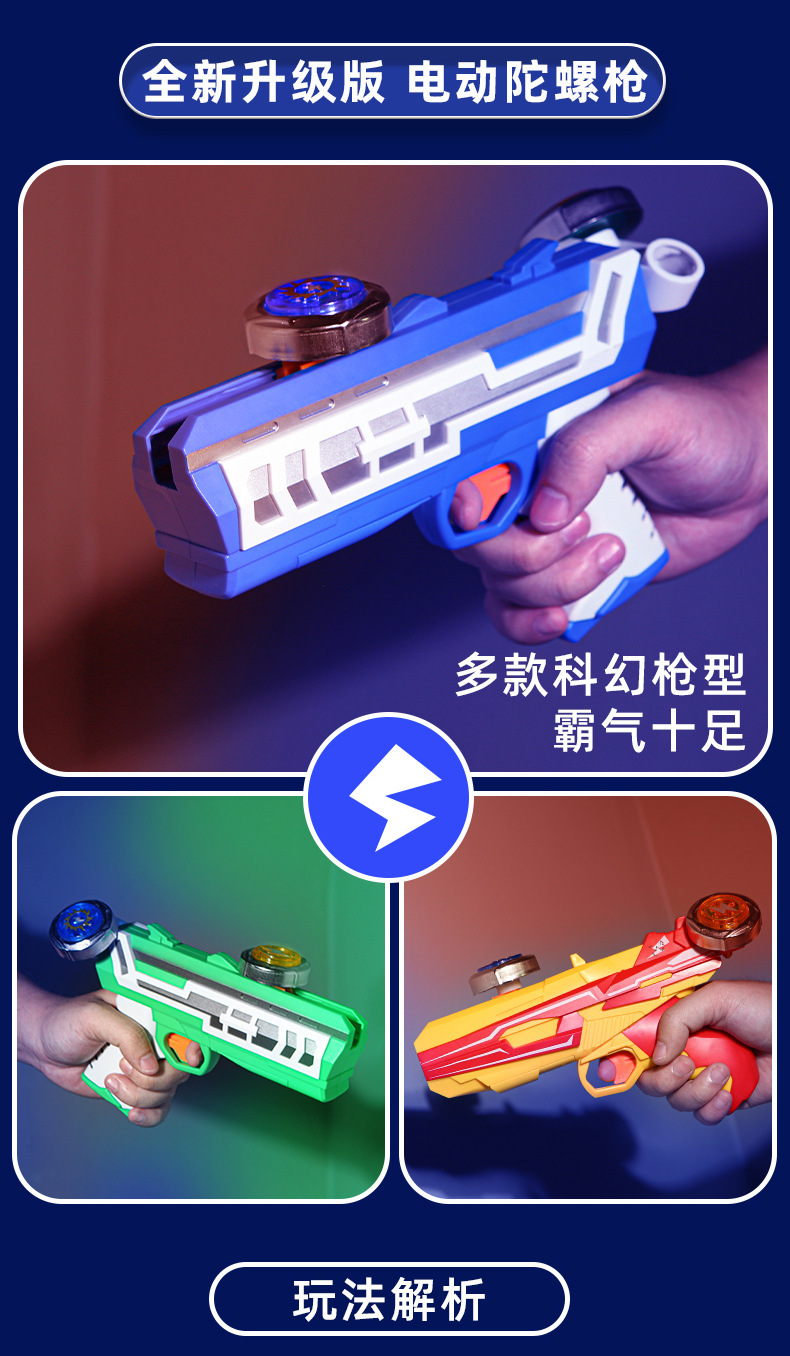 全新升级版 电动陀螺枪

多款科幻枪型
霸气十足

玩法解析