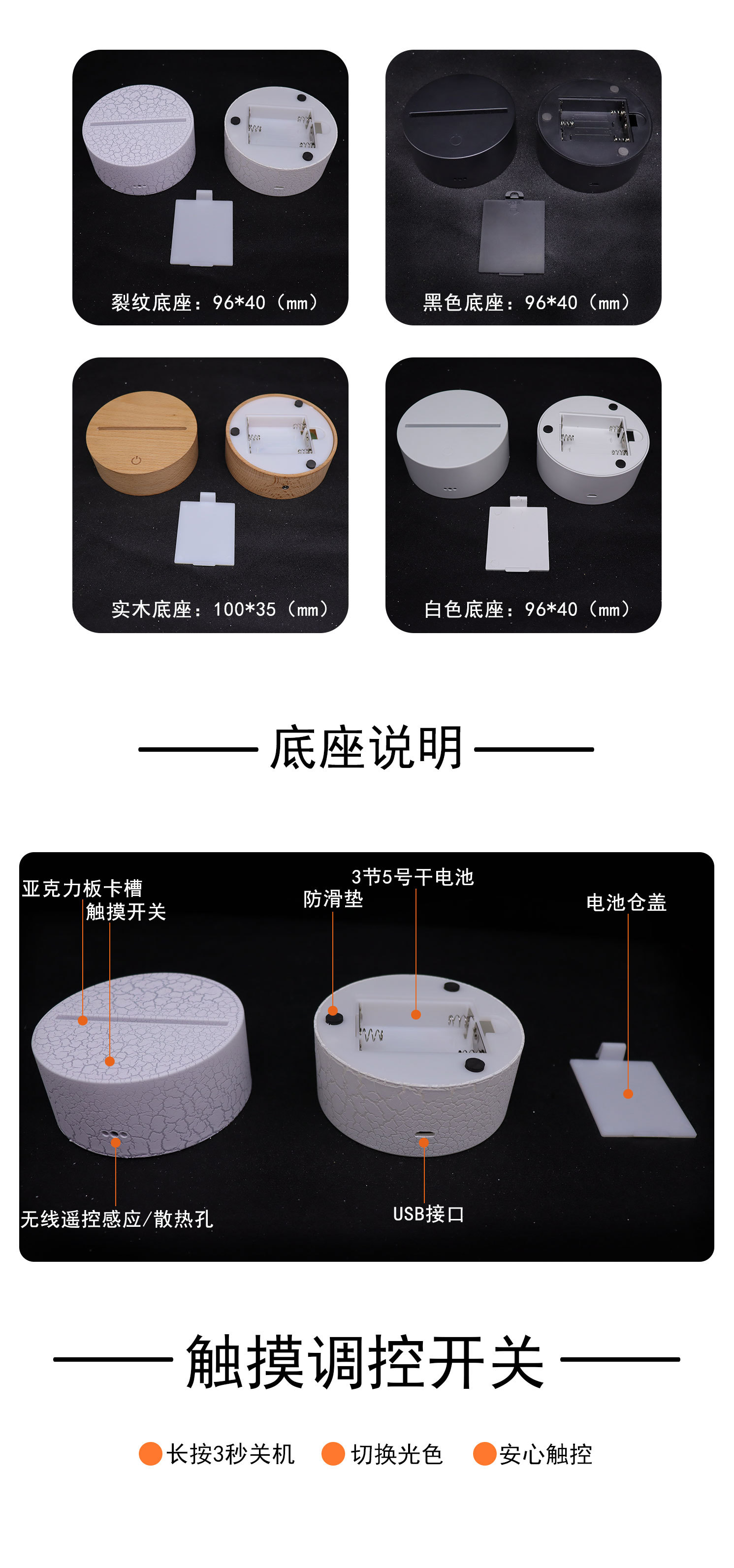 裂纹底座：96*40（mm）

黑色底座：96*40（mm）

实木底座：100*35（mm）

白色底座：96*40（mm）

底座说明

亚克力板卡槽
触摸开关
防滑垫
3节5号干电池
电池仓盖
无线遥控感应/散热孔
USB接口

触摸调控开关

长按3秒关机 切换光色 安心触控