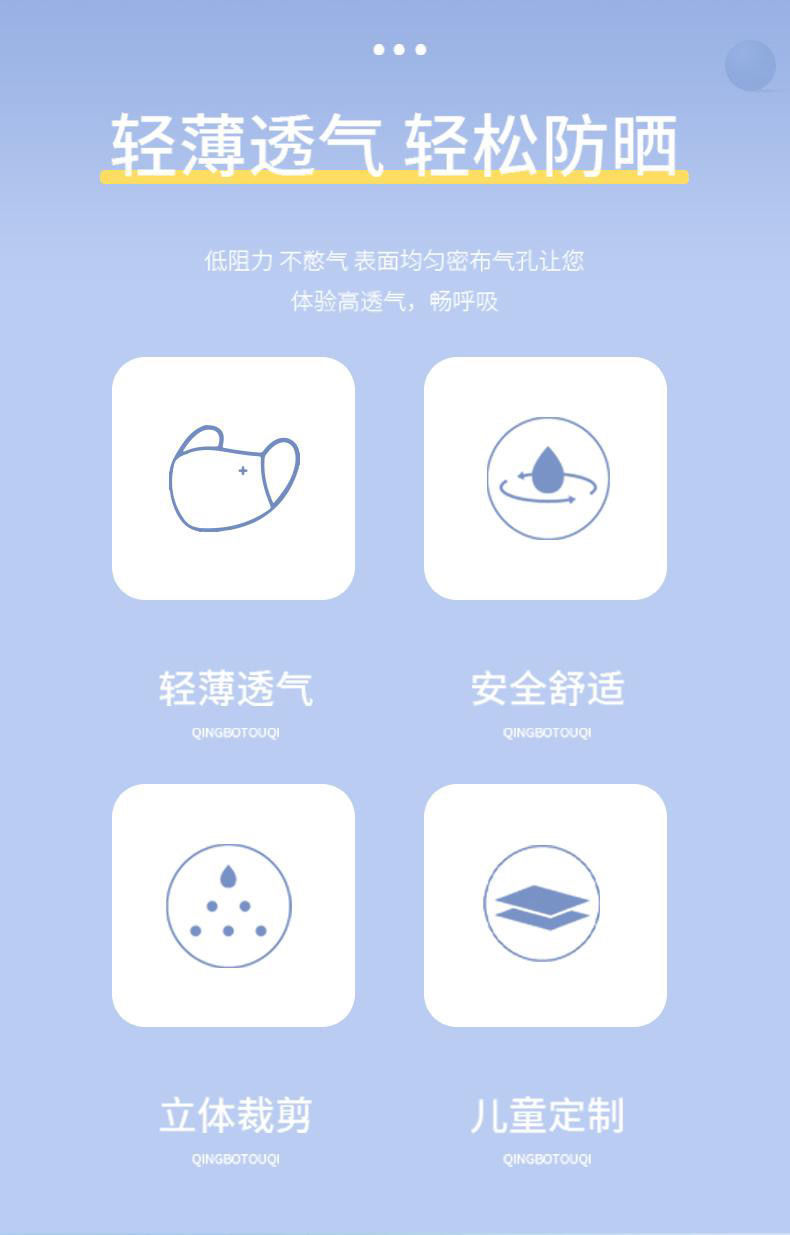 轻薄透气 轻松防晒

低阻力 不憋气 表面均匀密布气孔让您
体验高透气，畅呼吸

轻薄透气
QINGBOTOUQI

安全舒适
QINGBOTOUQI

立体裁剪
QINGBOTOUQI

儿童定制
QINGBOTOUQI