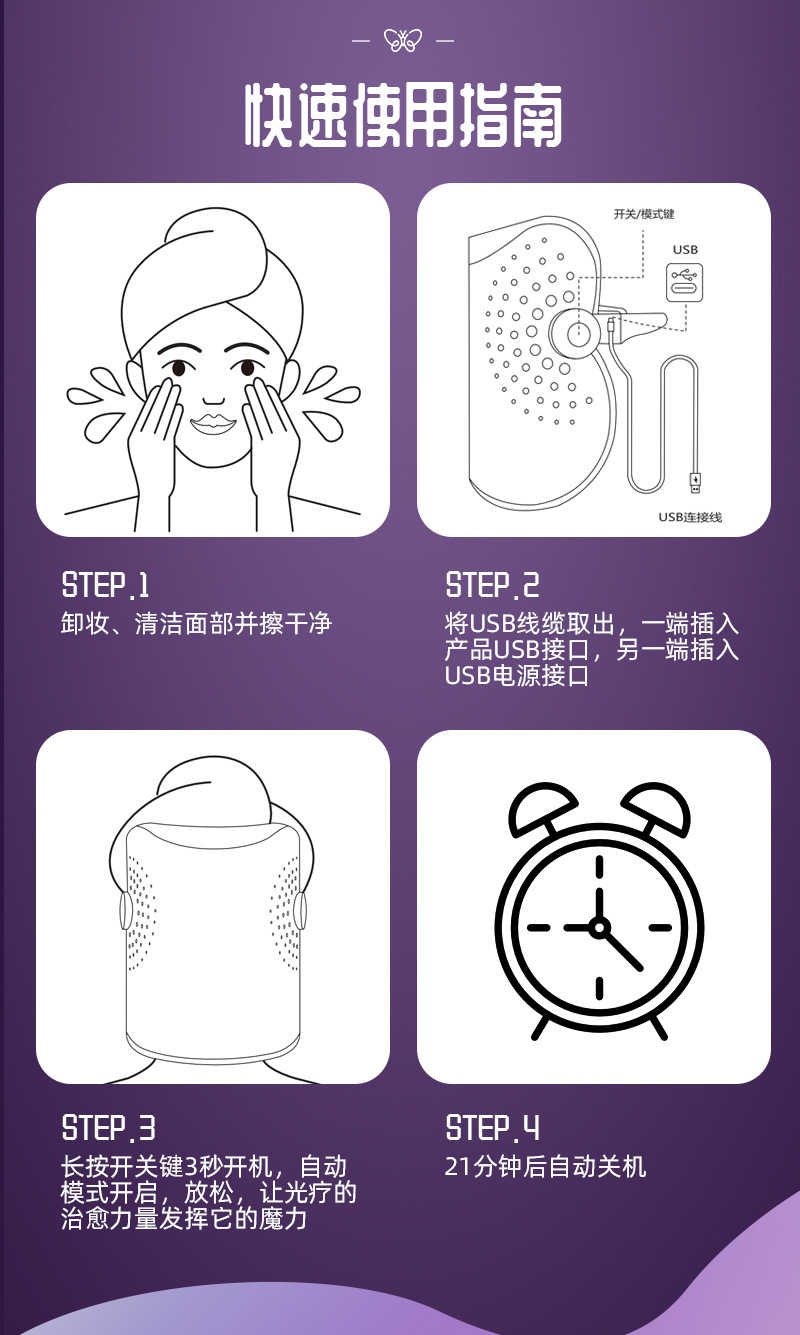 快速使用指南

开关/模式键

USB

USB连接线

STEP.1
卸妆、清洁面部并擦干净

STEP.2
将USB线缆取出，一端插入产品USB接口，另一端插入USB电源接口

STEP.3
长按开关键3秒开机，自动模式开启，放松，让光疗的治愈力量发挥它的魔力

STEP.4
21分钟后自动关机