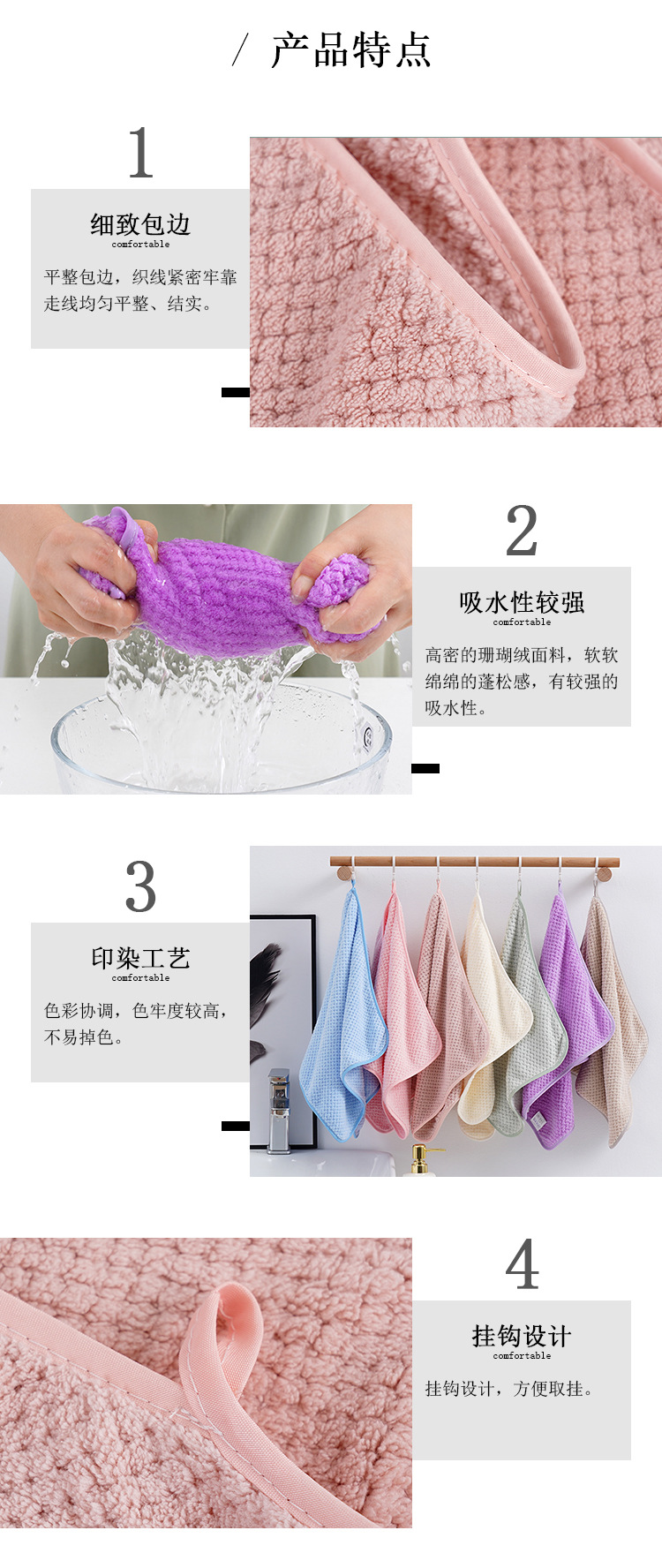 / 产品特点

1

细致包边
comfortable

平整包边，织线紧密牢靠走线均匀平整、结实。

2

吸水性较强
comfortable

高密的珊瑚绒面料，软软绵绵的蓬松感，有较强的吸水性。

3

印染工艺
comfortable

色彩协调，色牢度较高，不易掉色。

4

挂钩设计
comfortable

挂钩设计，方便取挂。