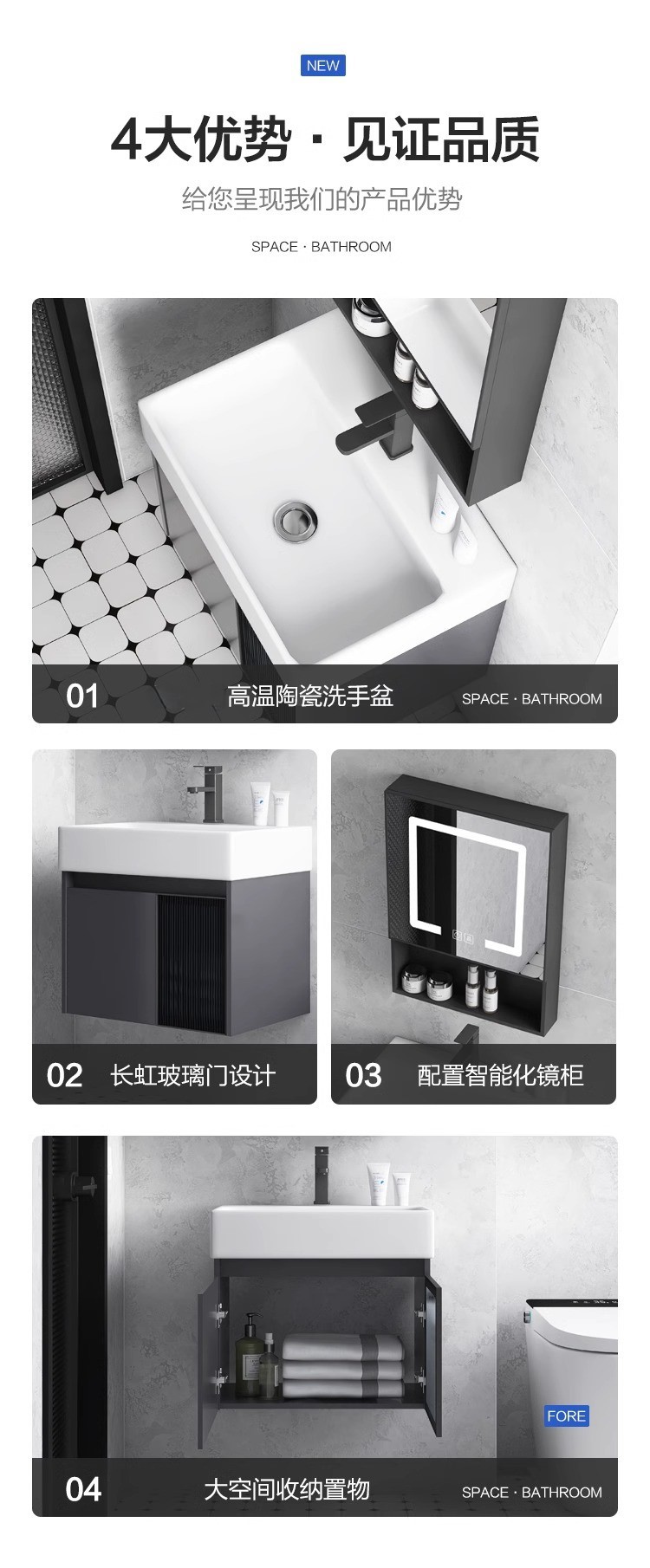 NEW

4大优势 · 见证品质

给您呈现我们的产品优势

SPACE · BATHROOM

01 高温陶瓷洗手盆 SPACE · BATHROOM

02 长虹玻璃门设计

03 配置智能化镜柜

FORE

04 大空间收纳置物 SPACE · BATHROOM