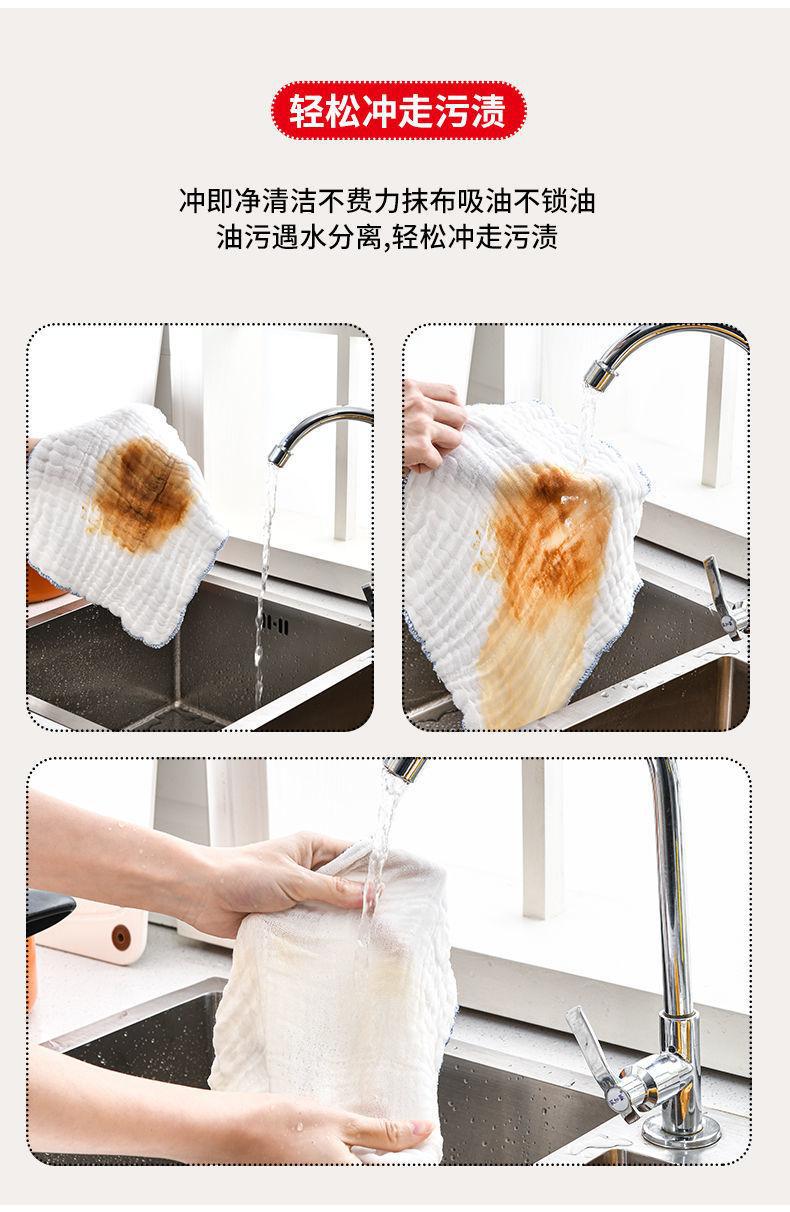 轻松冲走污渍

冲即净清洁不费力抹布吸油不锁油
油污遇水分离,轻松冲走污渍