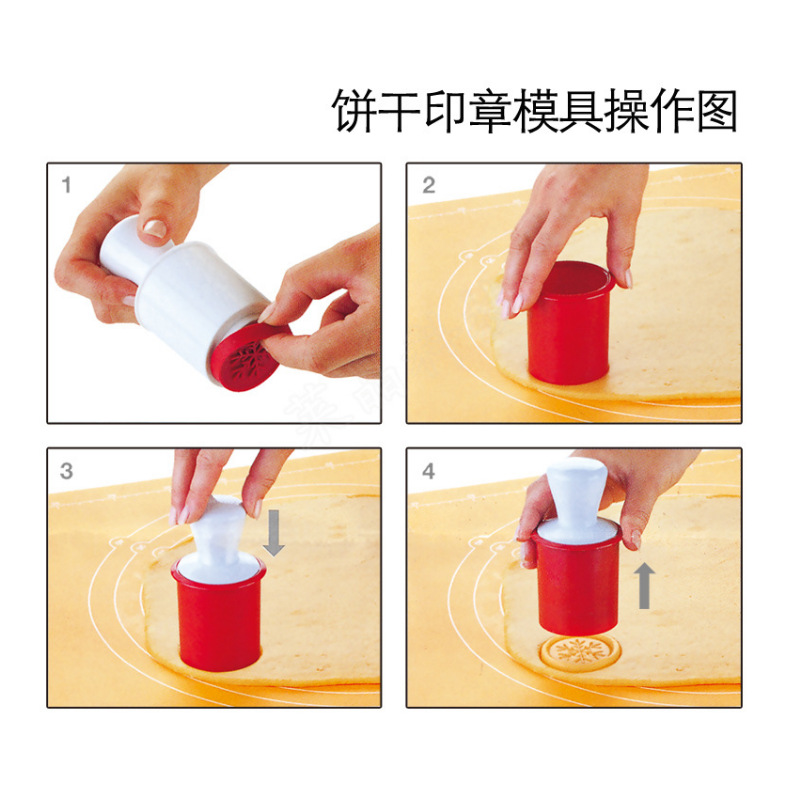 饼干印章模具操作图

1

2

3

4