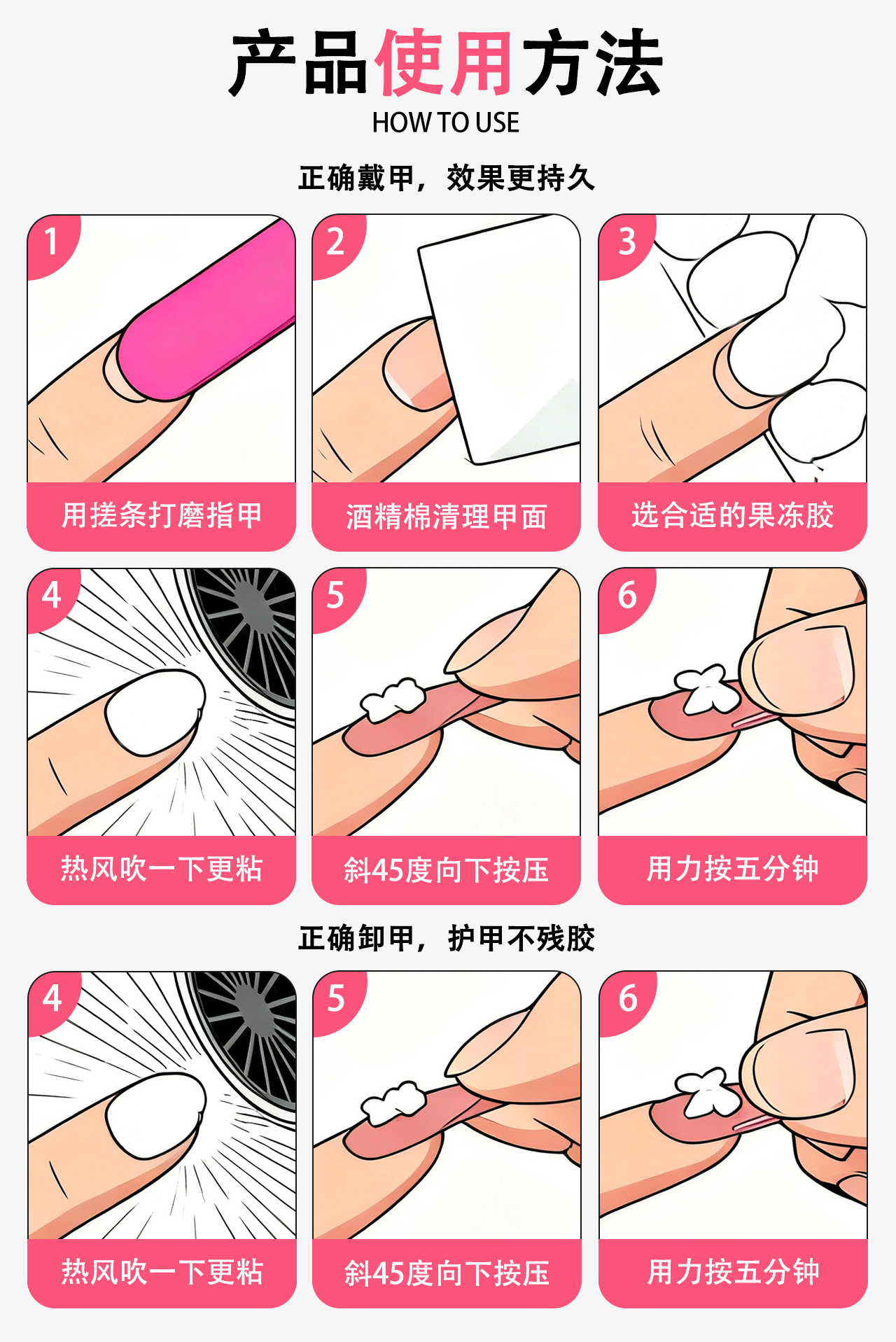 产品使用方法
HOW TO USE

正确戴甲，效果更持久

1
用搓条打磨指甲

2
酒精棉清理甲面

3
选合适的果冻胶

4
热风吹一下更粘

5
斜45度向下按压

6
用力按五分钟

正确卸甲，护甲不残胶

4
热风吹一下更粘

5
斜45度向下按压

6
用力按五分钟