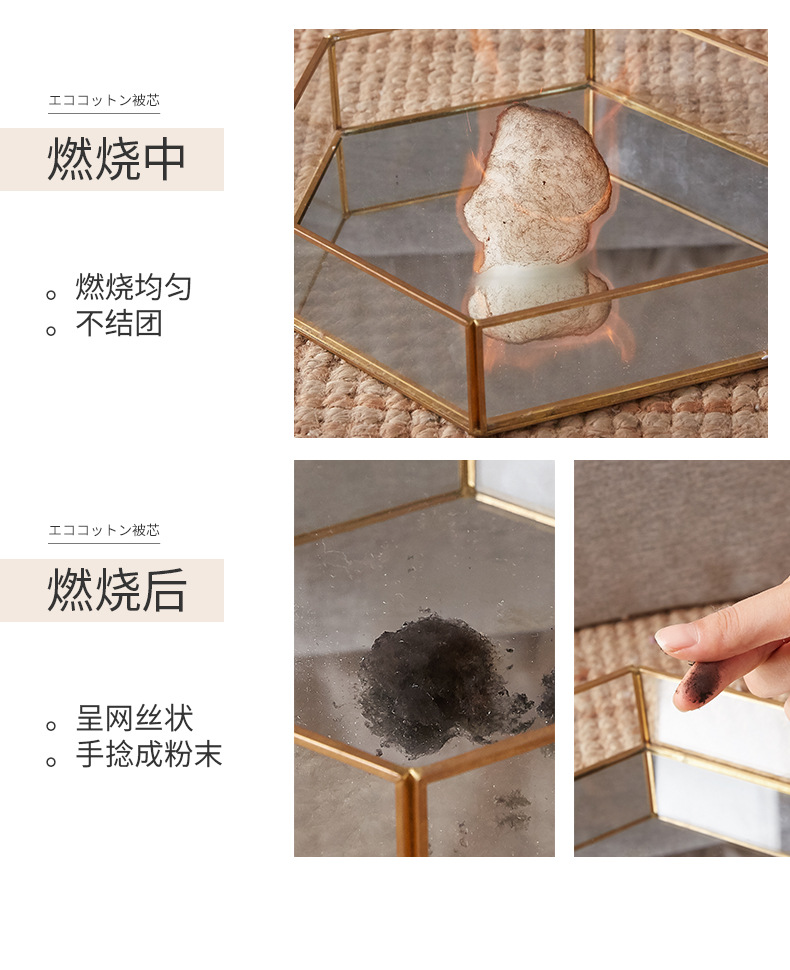 エココットン被芯

燃烧中

。燃烧均匀
。不结团

エココットン被芯

燃烧后

。呈网丝状
。手捻成粉末