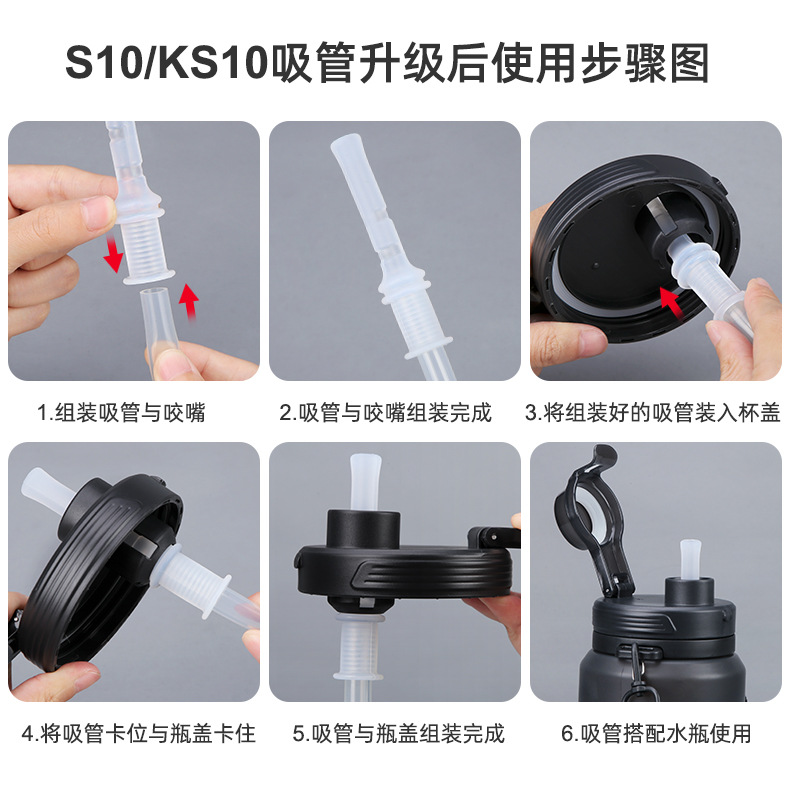 S10/KS10吸管升级后使用步骤图

1.组装吸管与咬嘴

2.吸管与咬嘴组装完成

3.将组装好的吸管装入杯盖

4.将吸管卡位与瓶盖卡住

5.吸管与瓶盖组装完成

6.吸管搭配水瓶使用