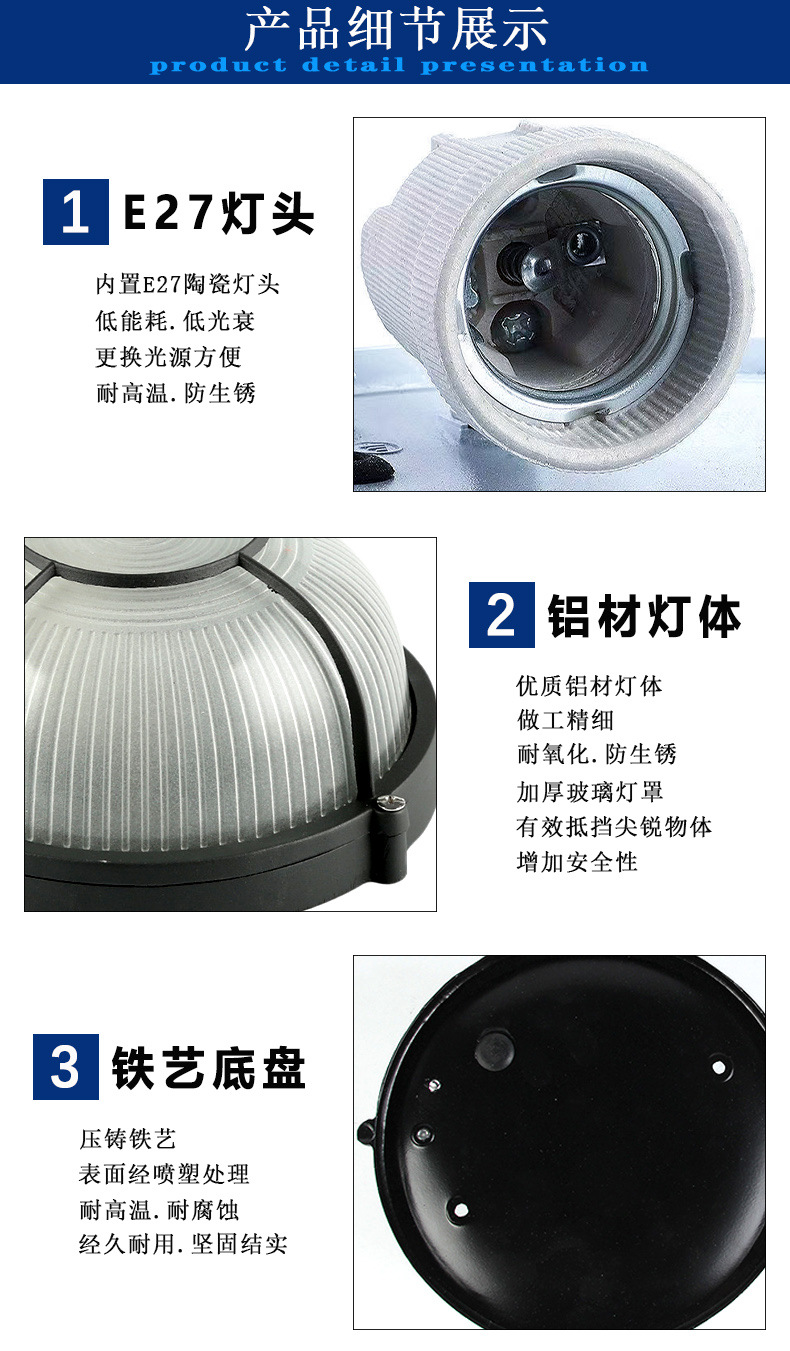 产品细节展示
product detail presentation

1 E27灯头

内置E27陶瓷灯头
低能耗.低光衰
更换光源方便
耐高温.防生锈

2 铝材灯体

优质铝材灯体
做工精细
耐氧化.防生锈
加厚玻璃灯罩
有效抵挡尖锐物体
增加安全性

3 铁艺底盘

压铸铁艺
表面经喷塑处理
耐高温.耐腐蚀
经久耐用.坚固结实