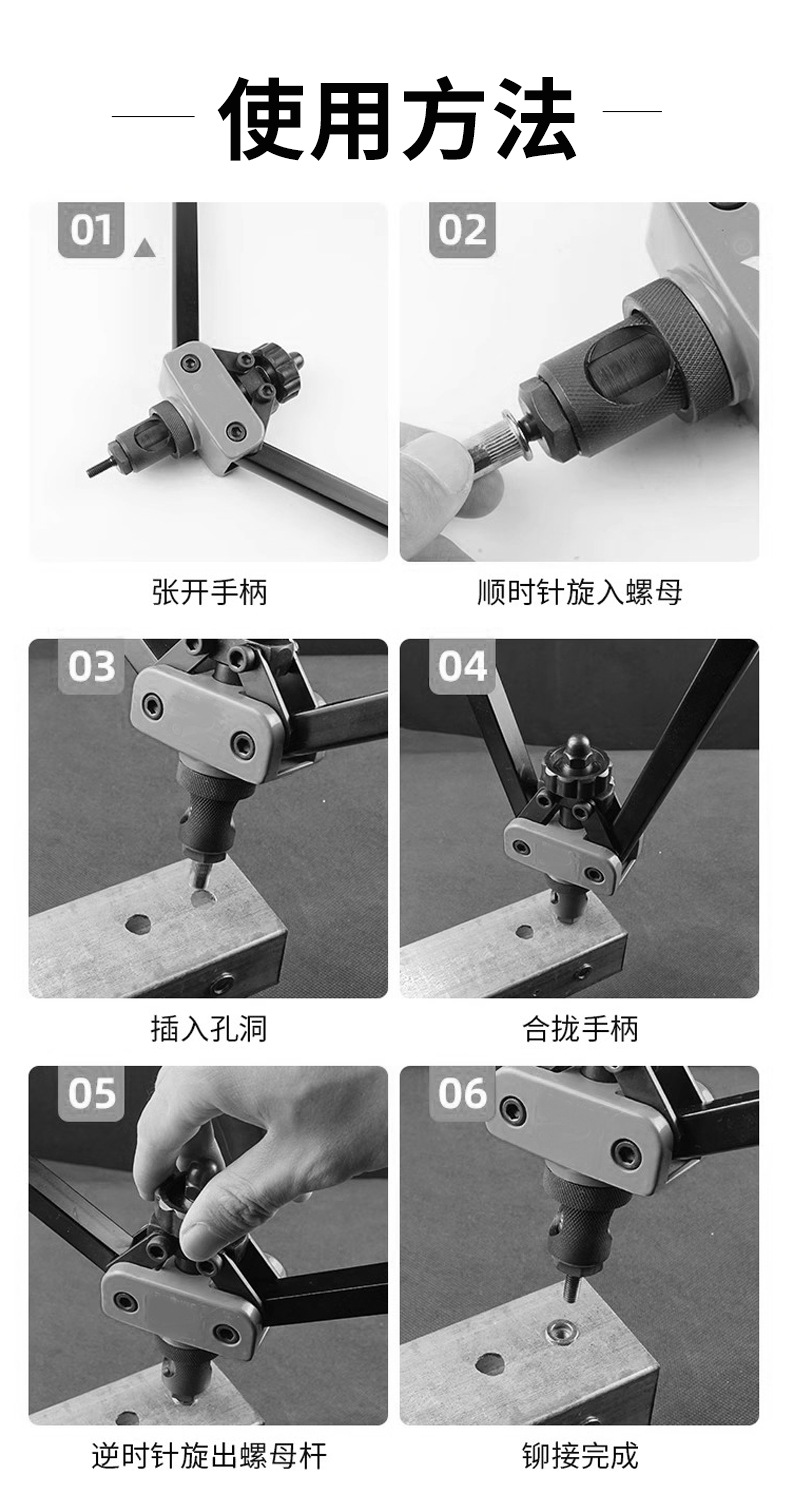 使用方法

01

张开手柄

02

顺时针旋入螺母

03

插入孔洞

04

合拢手柄

05

逆时针旋出螺母杆

06

铆接完成