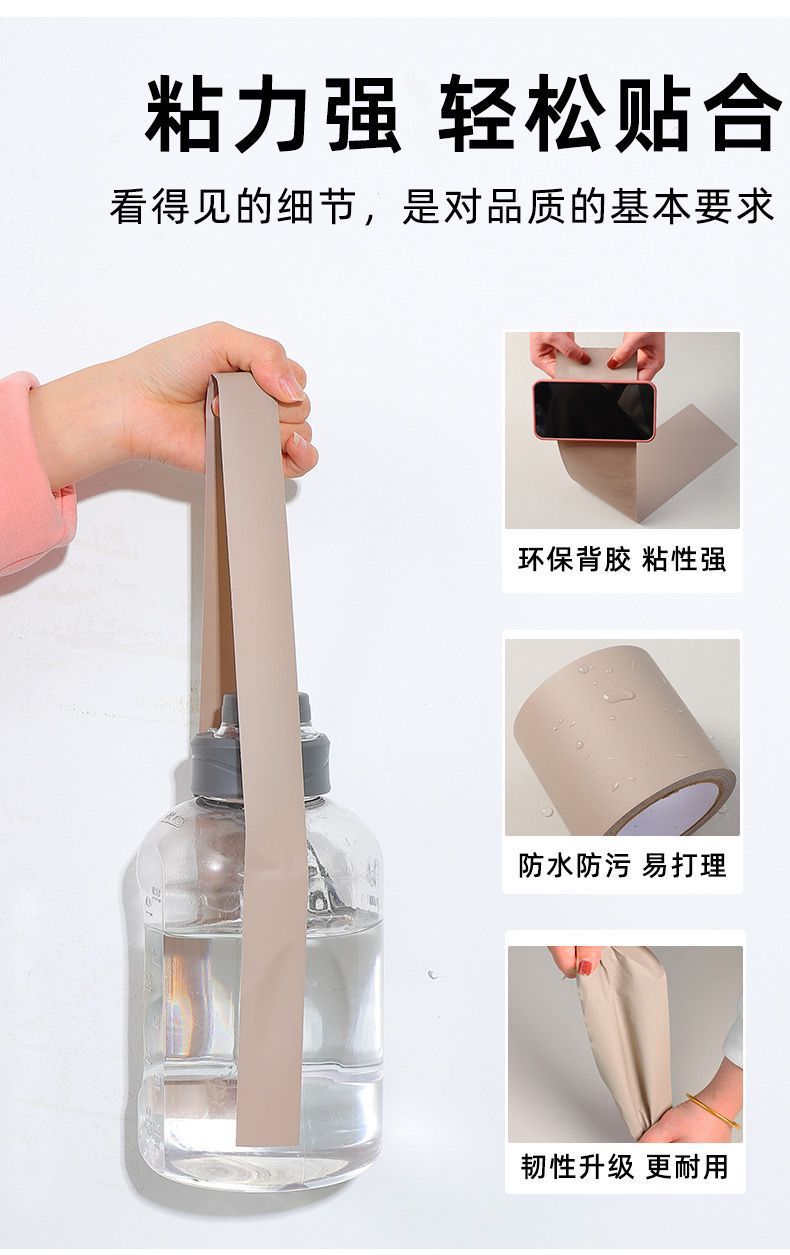 粘力强 轻松贴合

看得见的细节，是对品质的基本要求

环保背胶 粘性强

防水防污 易打理

韧性升级 更耐用