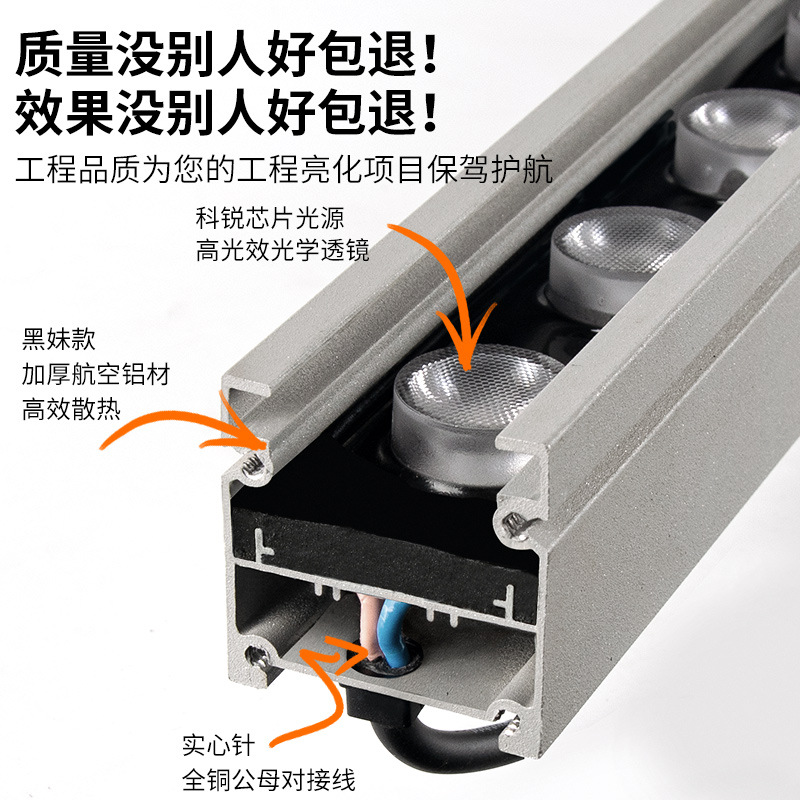 质量没别人好包退!
效果没别人好包退!
工程品质为您的工程亮化项目保驾护航

科锐芯片光源
高光效光学透镜

黑妹款
加厚航空铝材
高效散热

实心针
全铜公母对接线