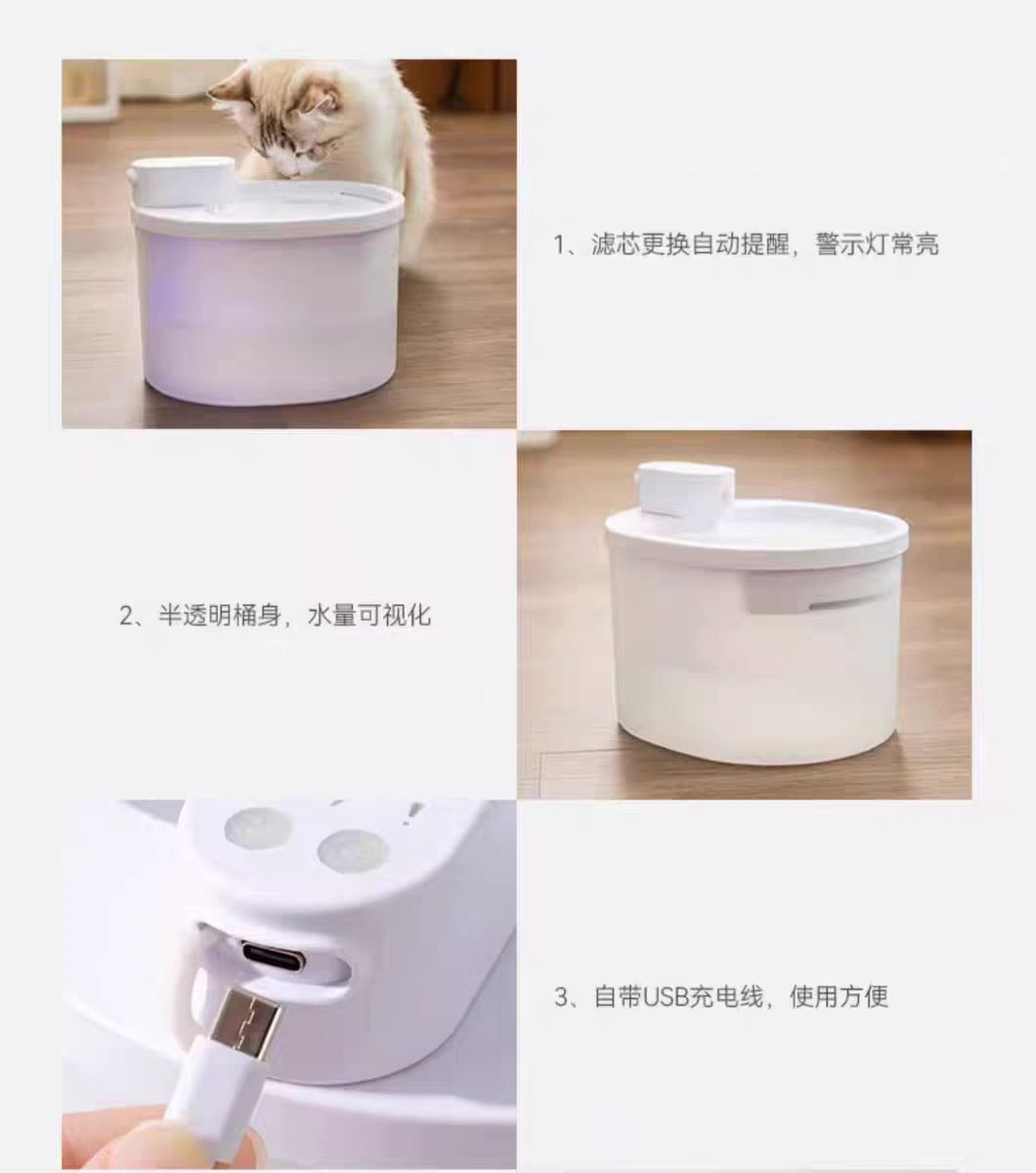 1、滤芯更换自动提醒，警示灯常亮

2、半透明桶身，水量可视化

3、自带USB充电线，使用方便